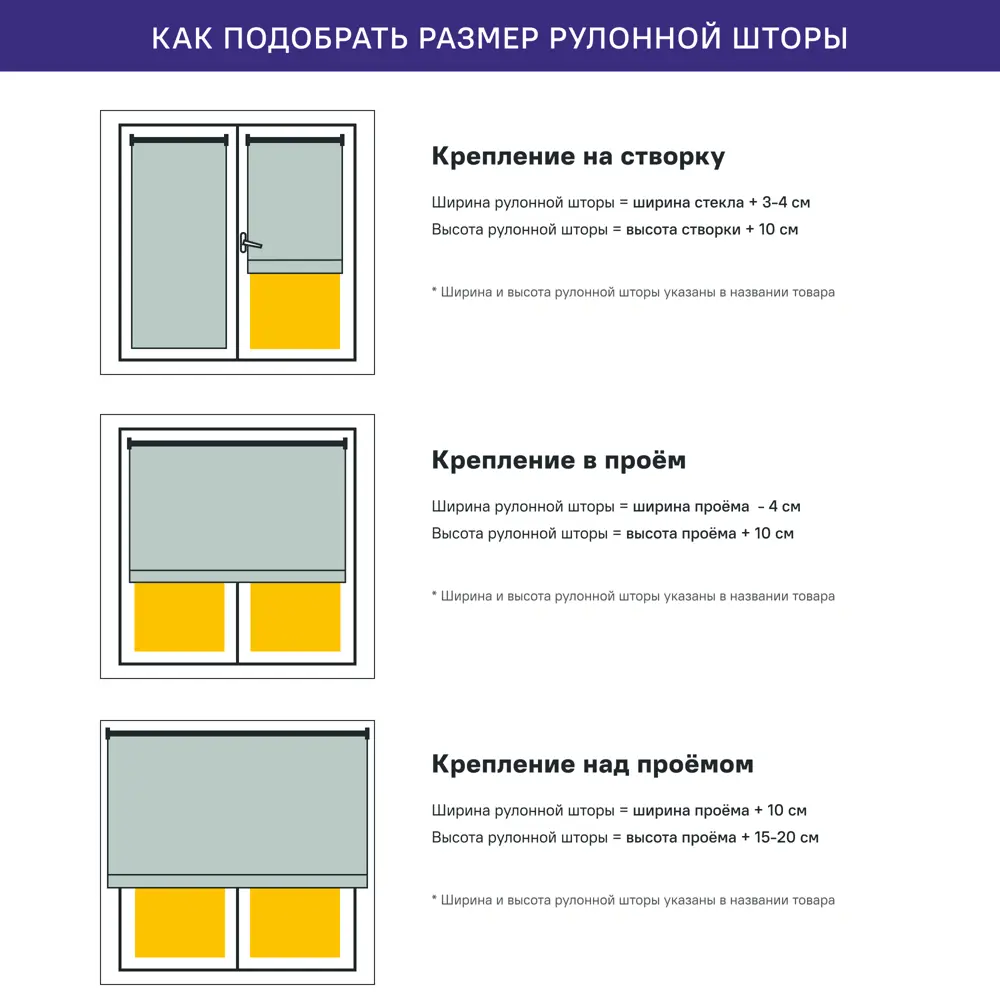 КАК ПОДОБРАТЬ РАЗМЕР РУЛОННОЙ ШТОРЫ

Крепление на створку

Ширина рулонной шторы = ширина стекла + 3-4 см
Высота рулонной шторы = высота створки + 10 см

* Ширина и высота рулонной шторы указаны в названии товара

Крепление в проём

Ширина рулонной шторы = ширина проёма - 4 см
Высота рулонной шторы = высота проёма + 10 см

* Ширина и высота рулонной шторы указаны в названии товара

Крепление над проёмом

Ширина рулонной шторы = ширина проёма + 10 см
Высота рулонной шторы = высота проёма + 15-20 см

* Ширина и высота рулонной шторы указаны в названии товара