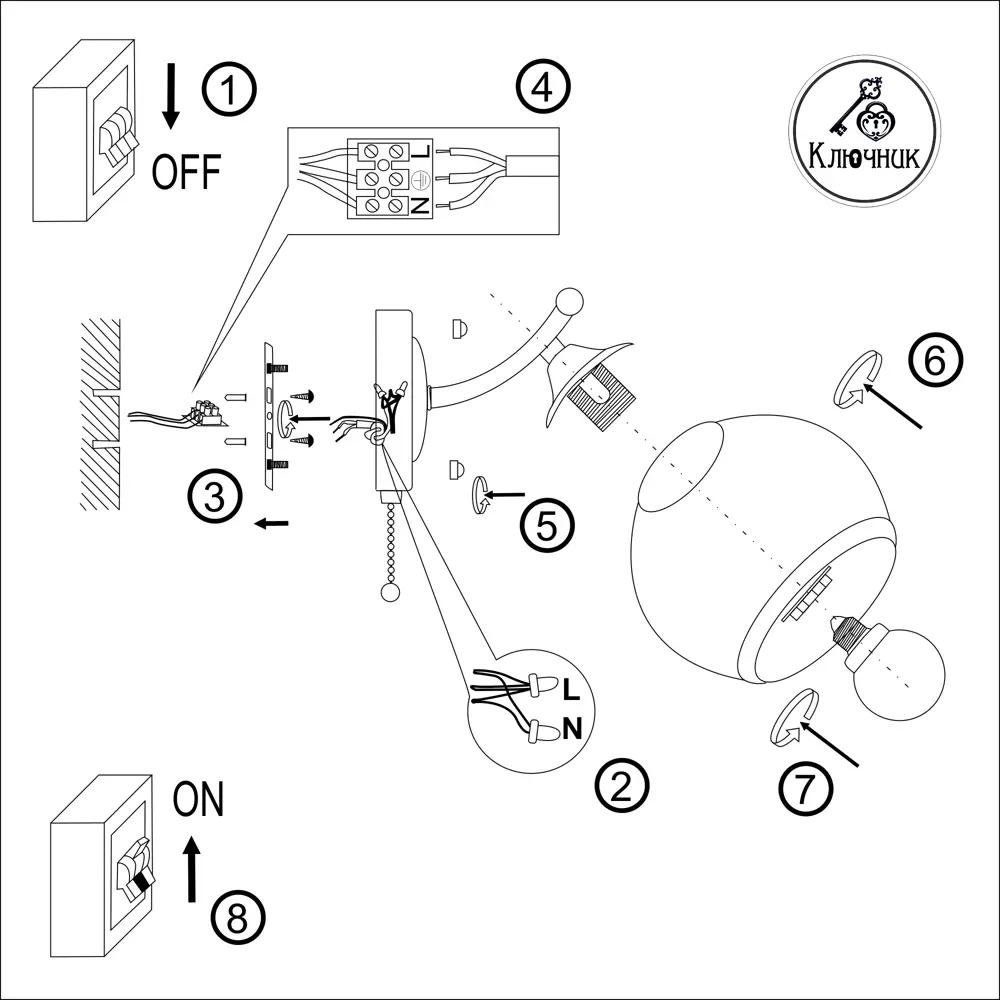 1
OFF
4
L
N
Ключник
6
3
5
L
N
2
7
ON
8