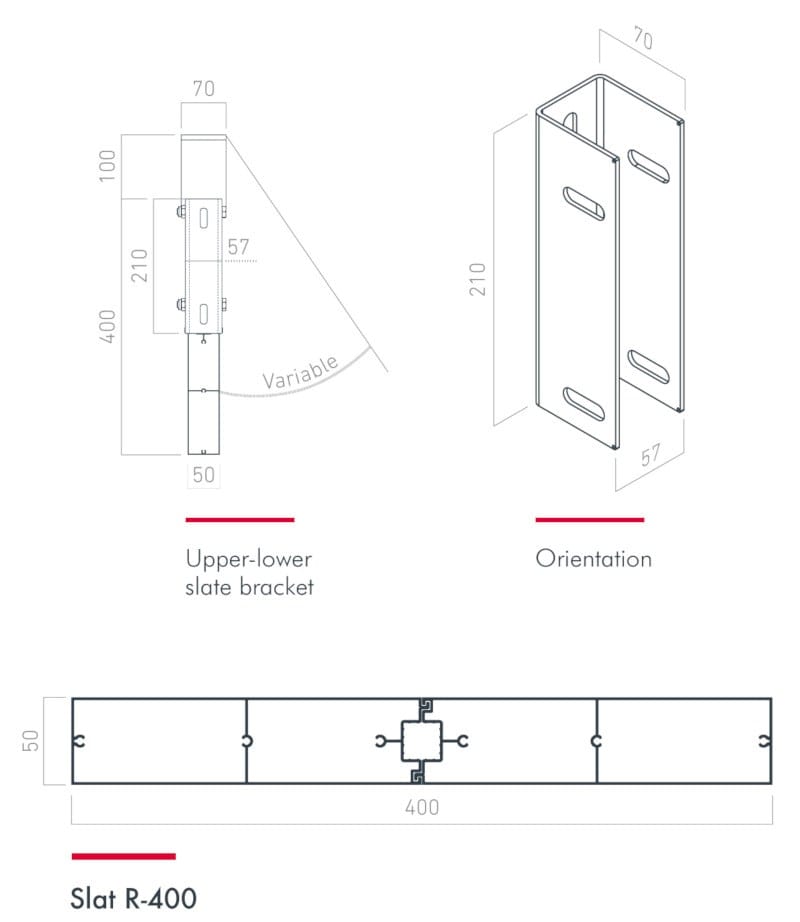 70

100

210

57

400

Variable

50

Upper-lower slate bracket

70

210

57

Orientation

50

400

Slat R-400