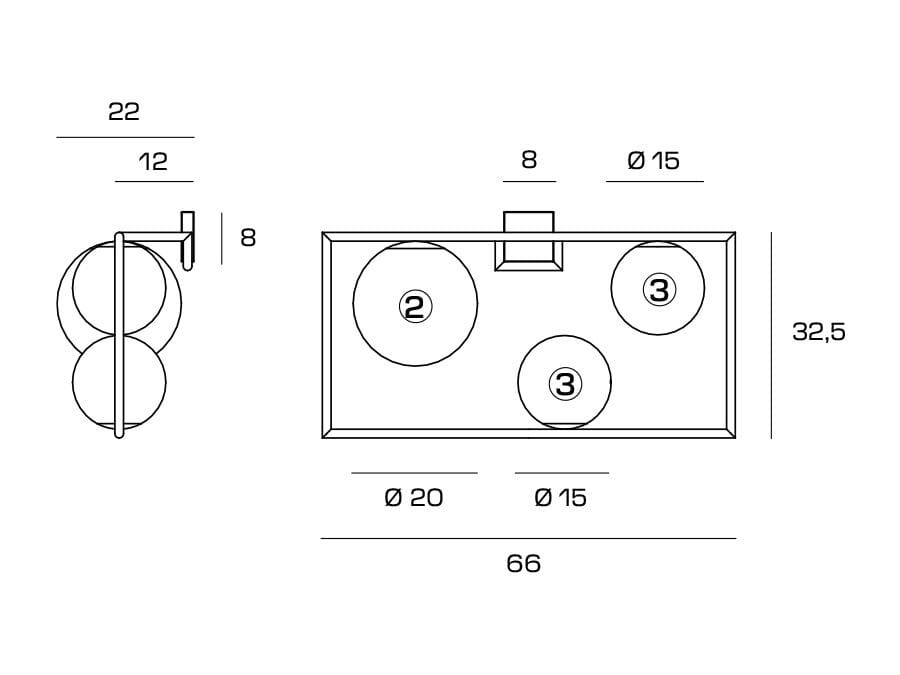 22

12

8

8

Ø 15

2

3

3

32,5

Ø 20

Ø 15

66