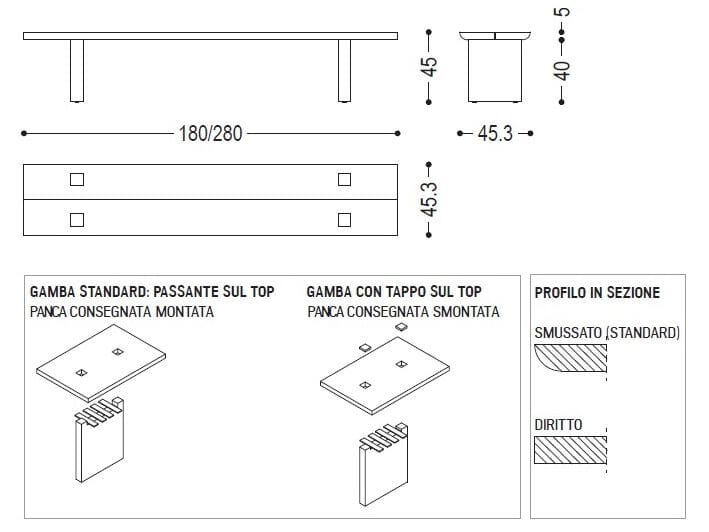 45

5

40

180/280

45.3

45.3

GAMBA STANDARD: PASSANTE SUL TOP
PANCA CONSEGNATA MONTATA

GAMBA CON TAPPO SUL TOP
PANCA CONSEGNATA SMONTATA

PROFILO IN SEZIONE

SMUSSATO (STANDARD)

DIRITTO