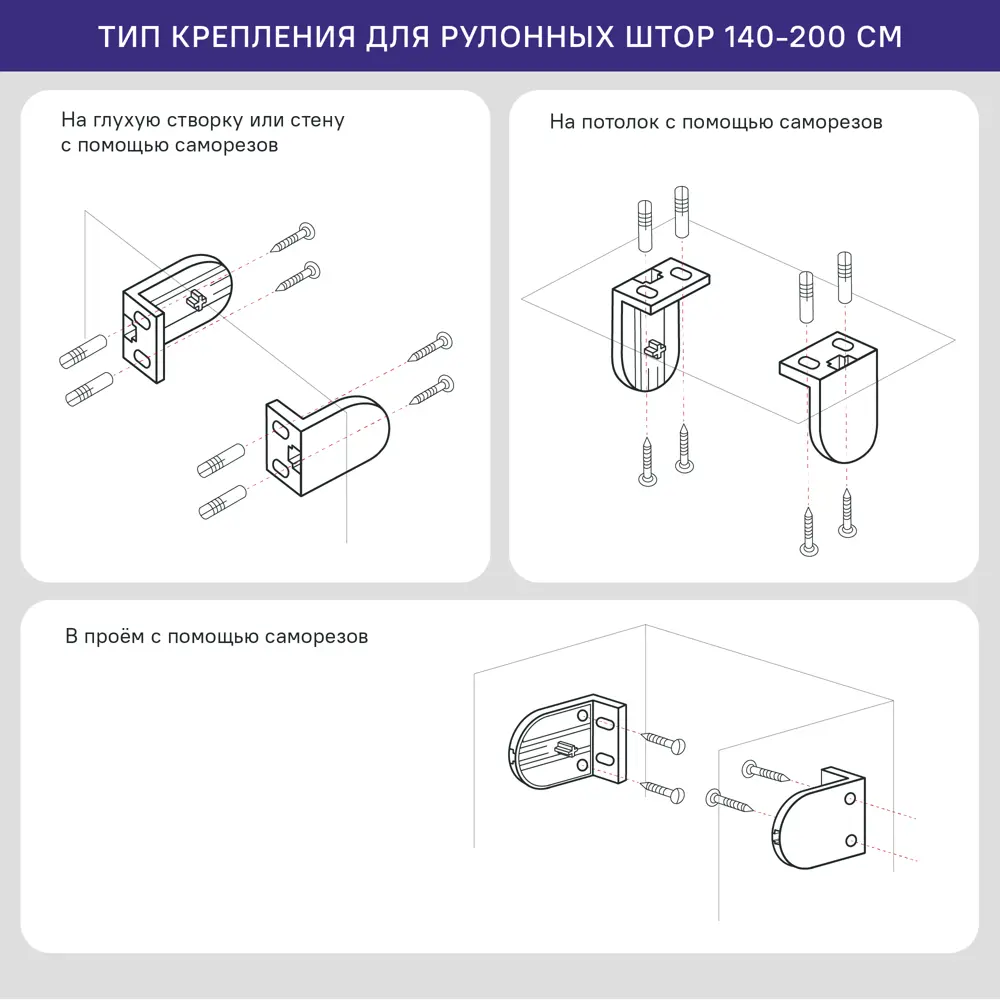 ТИП КРЕПЛЕНИЯ ДЛЯ РУЛОННЫХ ШТОР 140-200 СМ

На глухую створку или стену с помощью саморезов

На потолок с помощью саморезов

В проём с помощью саморезов