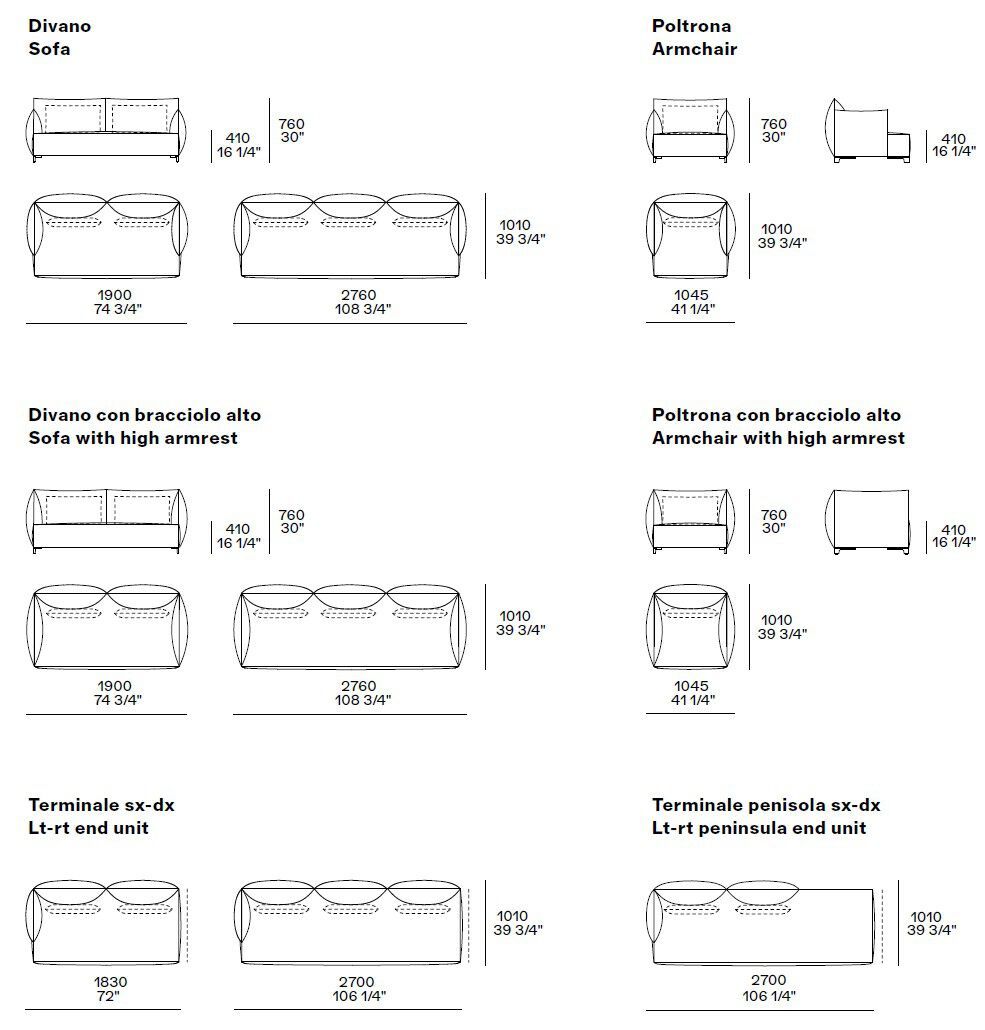 Divano
Sofa

410
16 1/4"

760
30"

1010
39 3/4"

1900
74 3/4"

2760
108 3/4"

Poltrona
Armchair

760
30"

410
16 1/4"

1010
39 3/4"

1045
41 1/4"

Divano con bracciolo alto
Sofa with high armrest

410
16 1/4"

760
30"

1010
39 3/4"

1900
74 3/4"

2760
108 3/4"

Poltrona con bracciolo alto
Armchair with high armrest

760
30"

410
16 1/4"

1010
39 3/4"

1045
41 1/4"

Terminale sx-dx
Lt-rt end unit

1010
39 3/4"

1830
72"

2700
106 1/4"

Terminale penisola sx-dx
Lt-rt peninsula end unit

1010
39 3/4"

2700
106 1/4"