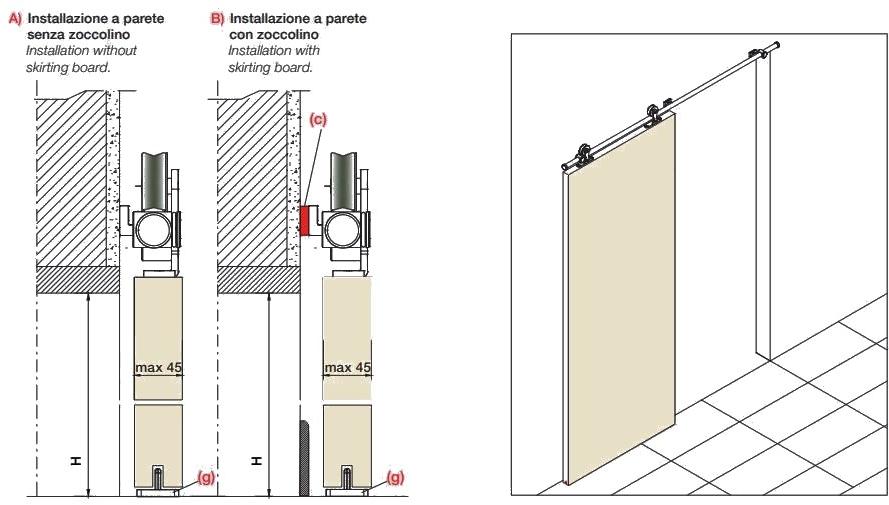 A) Installazione a parete senza zoccolino
Installation without skirting board.

B) Installazione a parete con zoccolino
Installation with skirting board.

(c)

max 45

max 45

H

H

(g)

(g)