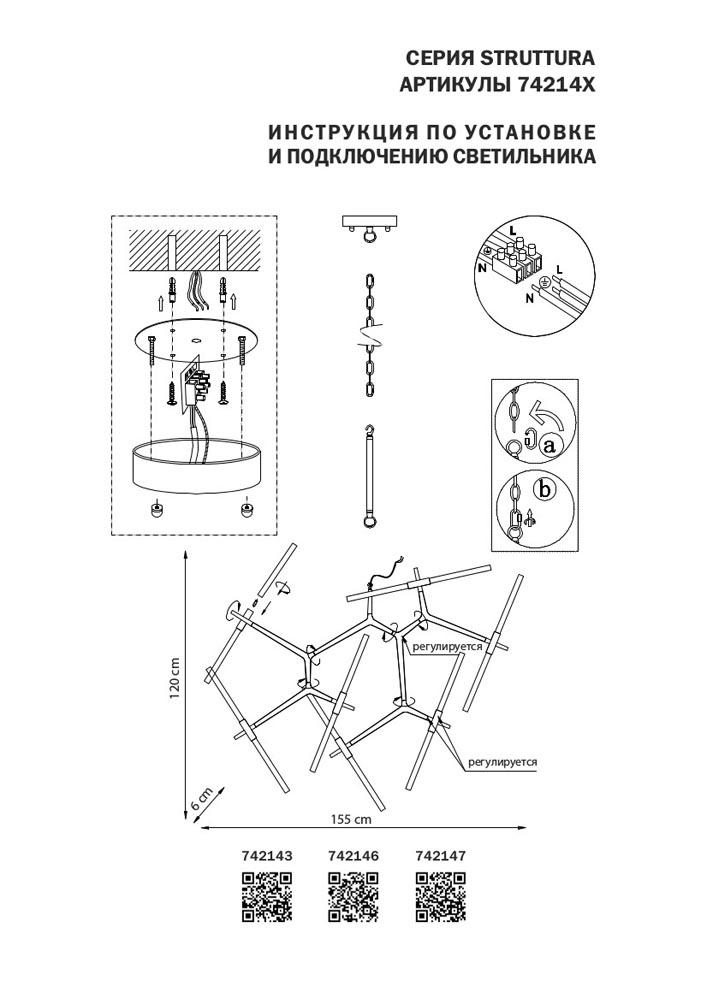 СЕРИЯ STRUTTURA
АРТИКУЛЫ 74214X

ИНСТРУКЦИЯ ПО УСТАНОВКЕ
И ПОДКЛЮЧЕНИЮ СВЕТИЛЬНИКА

L
N
L
N

a
b

регулируется
регулируется

120 cm
6 cm
155 cm

742143
742146
742147