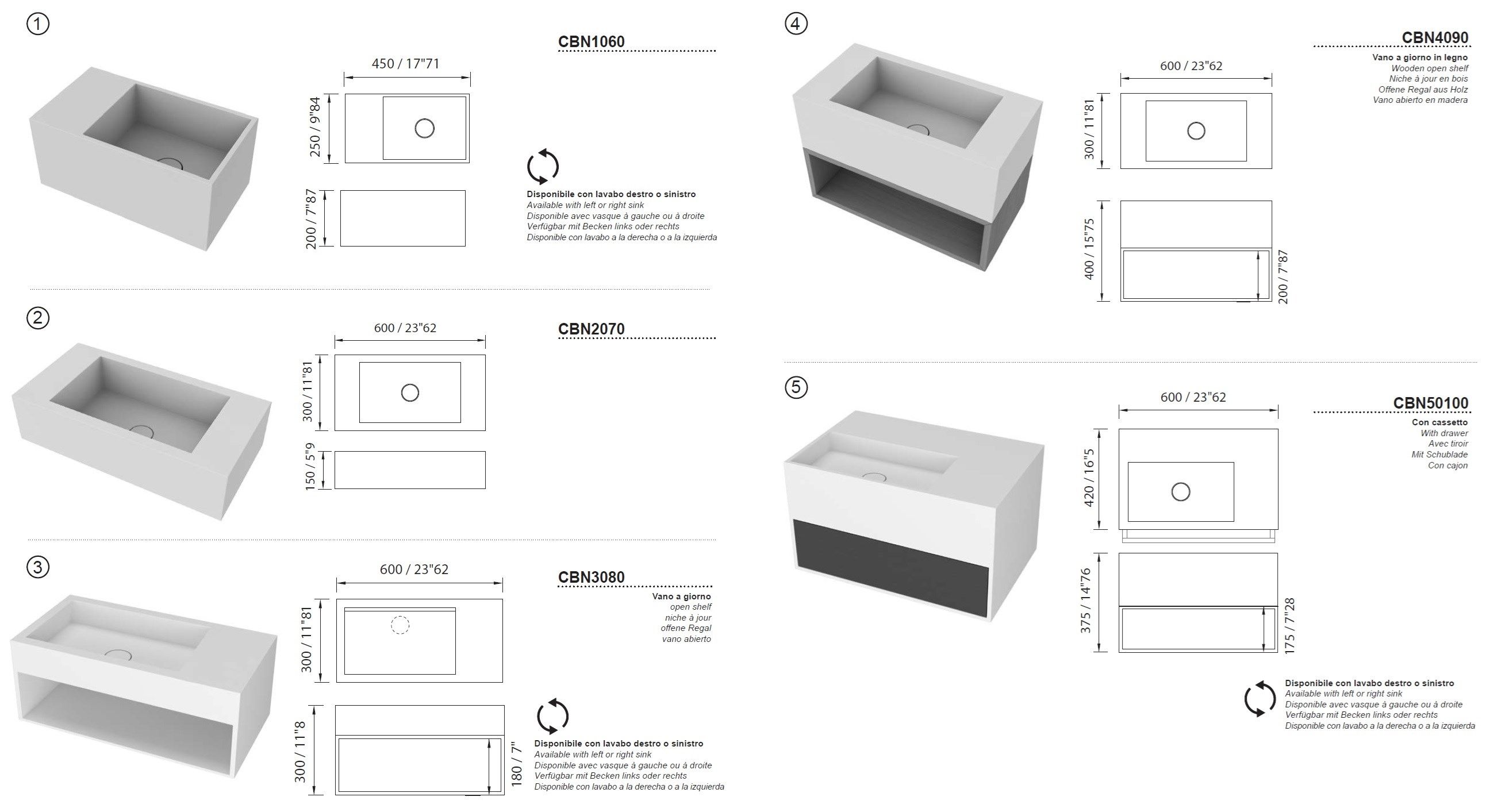 ①

CBN1060

450 / 17"71

250 / 9"84

200 / 7"87

Disponibile con lavabo destro o sinistro
Available with left or right sink
Disponible avec vasque à gauche ou à droite
Verfügbar mit Becken links oder rechts
Disponible con lavabo a la derecha o a la izquierda

②

CBN2070

600 / 23"62

300 / 11"81

150 / 5"9

③

CBN3080

Vano a giorno
open shelf
niche à jour
offene Regal
vano abierto

600 / 23"62

300 / 11"81

300 / 11"8

180 / 7"

Disponibile con lavabo destro o sinistro
Available with left or right sink
Disponible avec vasque à gauche ou à droite
Verfügbar mit Becken links oder rechts
Disponible con lavabo a la derecha o a la izquierda

④

CBN4090

Vano a giorno in legno
Wooden open shelf
Niche à jour en bois
Offene Regal aus Holz
Vano abierto en madera

600 / 23"62

300 / 11"81

400 / 15"75

200 / 7"87

⑤

CBN50100

Con cassetto
With drawer
Avec tiroir
Mit Schublade
Con cajon

600 / 23"62

420 / 16"5

375 / 14"76

175 / 7"28

Disponibile con lavabo destro o sinistro
Available with left or right sink
Disponible avec vasque à gauche ou à droite
Verfügbar mit Becken links oder rechts
Disponible con lavabo a la derecha o a la izquierda