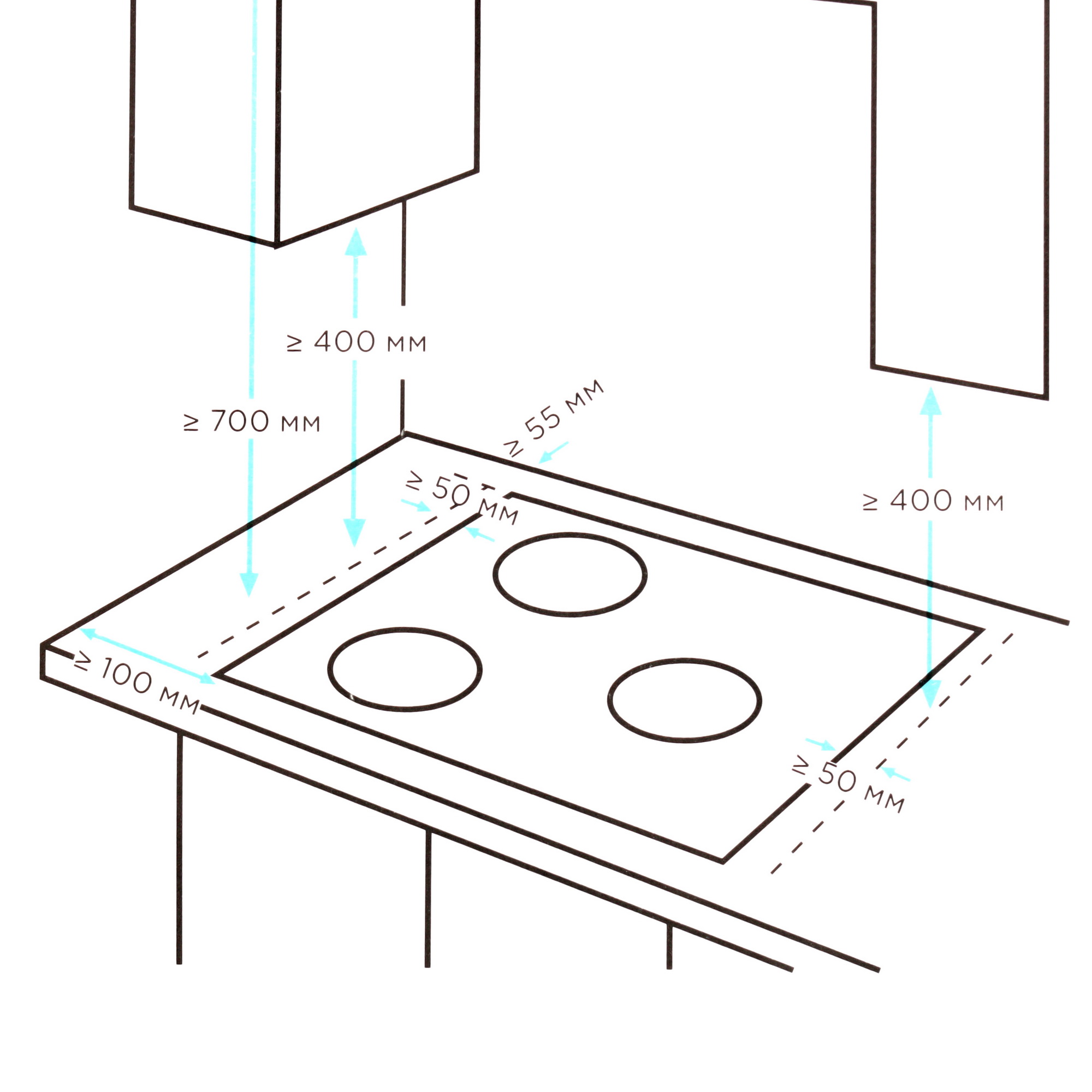 ≥ 400 мм

≥ 700 мм

≥ 55 мм

≥ 50 мм

≥ 400 мм

≥ 100 мм

≥ 50 мм