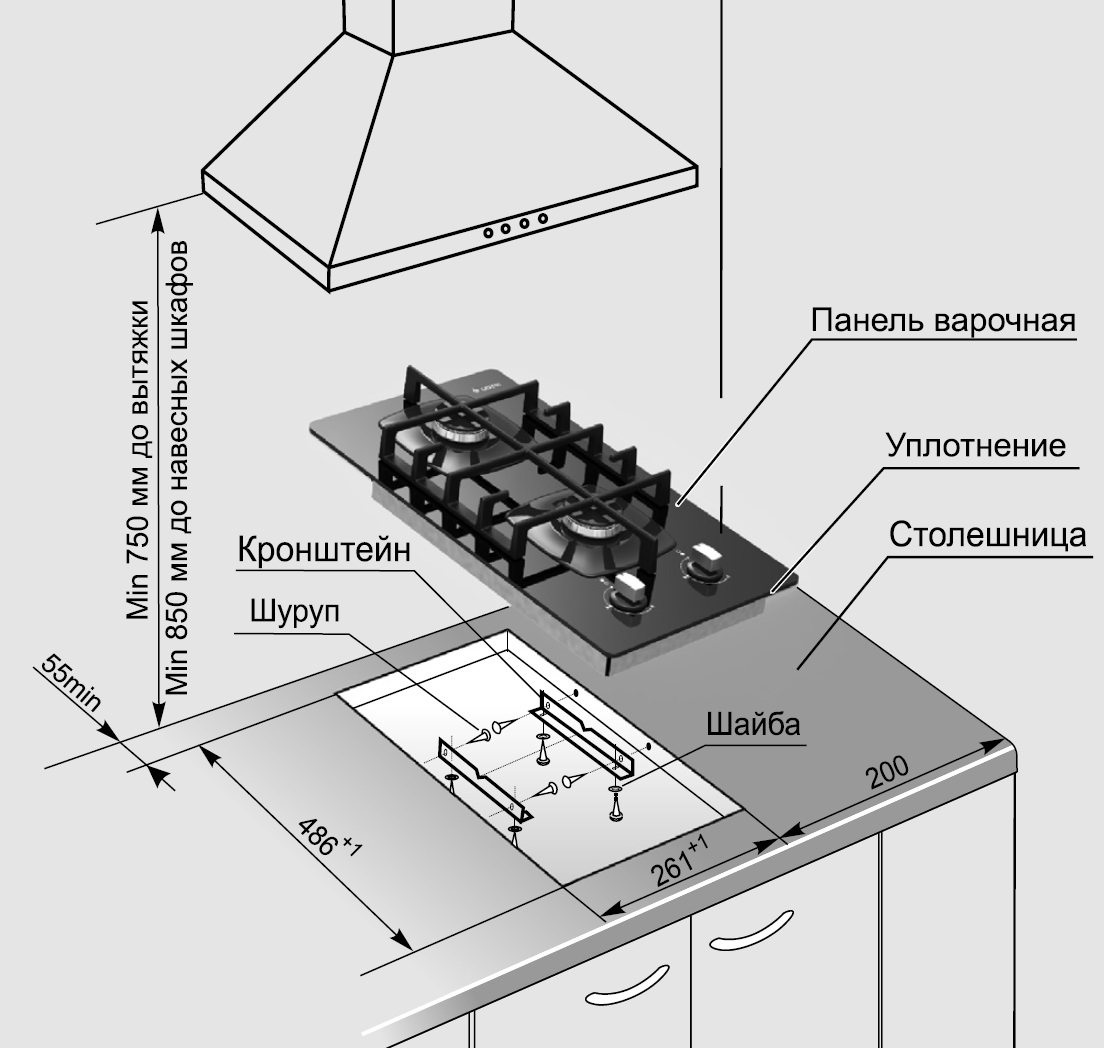 Min 750 мм до вытяжки
Min 850 мм до навесных шкафов

Панель варочная

Уплотнение

Столешница

Кронштейн

Шуруп

Шайба

55min

$486^{+1}$

$261^{+1}$

200