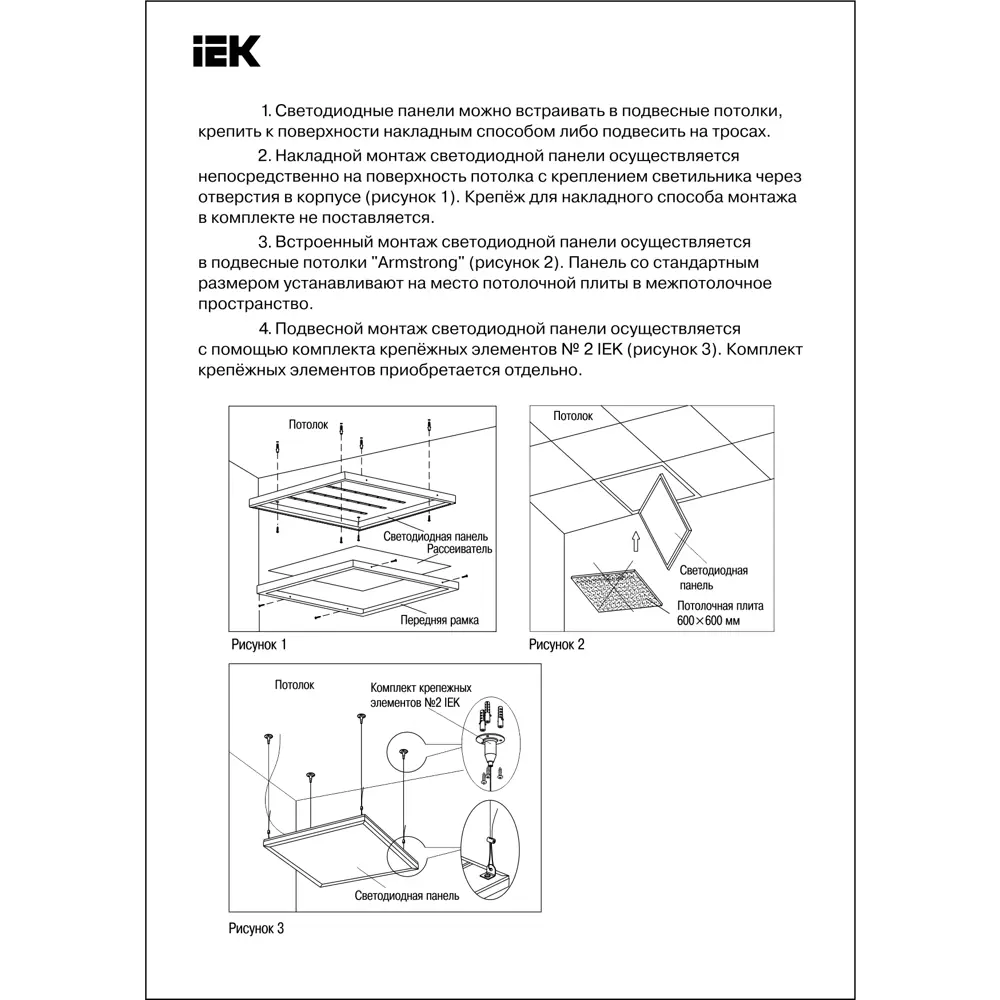 IEK

1. Светодиодные панели можно встраивать в подвесные потолки, крепить к поверхности накладным способом либо подвесить на тросах.

2. Накладной монтаж светодиодной панели осуществляется непосредственно на поверхность потолка с креплением светильника через отверстия в корпусе (рисунок 1). Крепёж для накладного способа монтажа в комплекте не поставляется.

3. Встроенный монтаж светодиодной панели осуществляется в подвесные потолки "Armstrong" (рисунок 2). Панель со стандартным размером устанавливают на место потолочной плиты в межпотолочное пространство.

4. Подвесной монтаж светодиодной панели осуществляется с помощью комплекта крепёжных элементов № 2 IEK (рисунок 3). Комплект крепёжных элементов приобретается отдельно.

Потолок
Светодиодная панель
Рассеиватель
Передняя рамка
Рисунок 1

Потолок
Светодиодная панель
Потолочная плита 600×600 мм
Рисунок 2

Потолок
Комплект крепежных элементов №2 IEK
Светодиодная панель
Рисунок 3