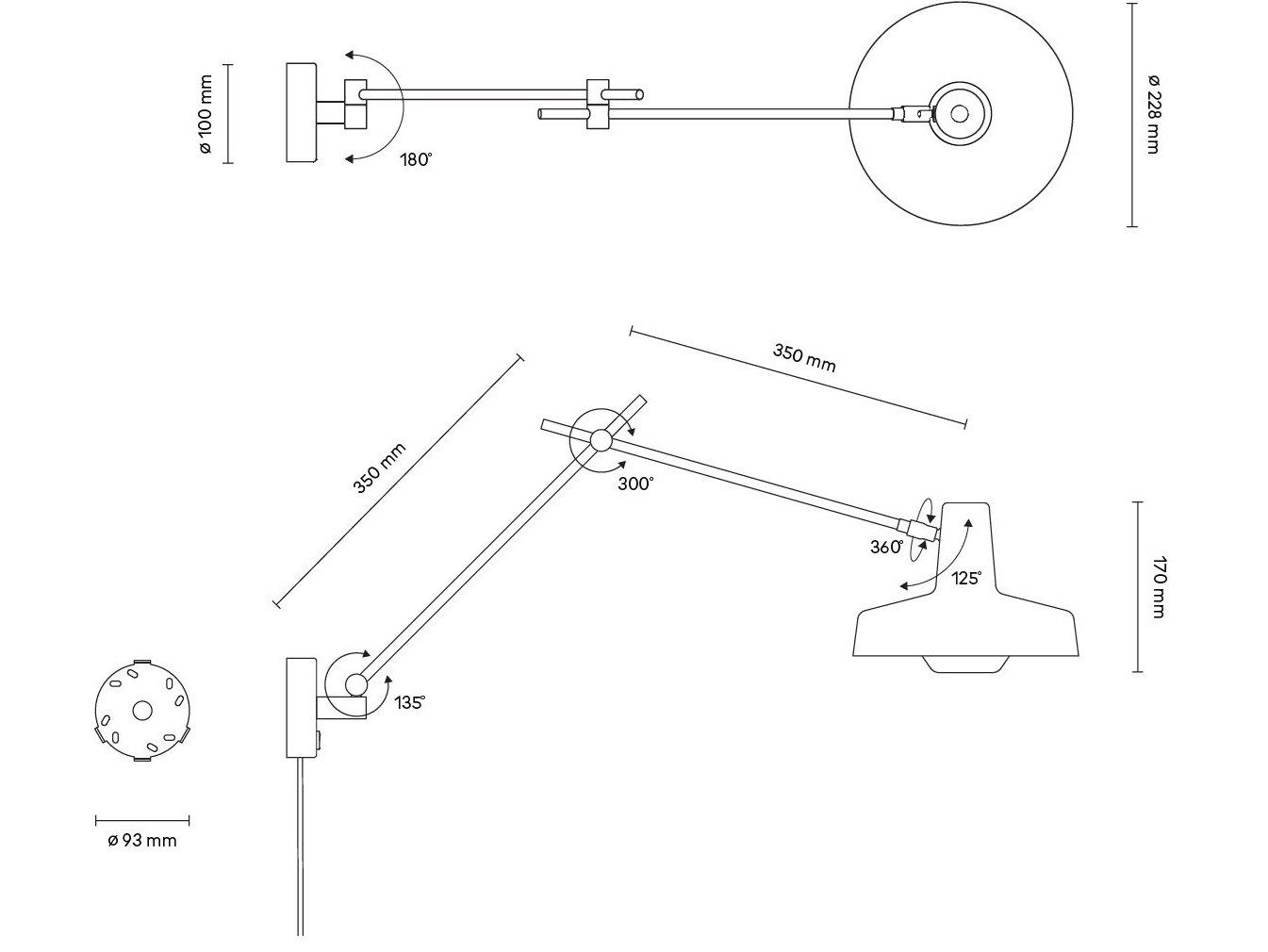 ø 100 mm

180°

ø 228 mm

350 mm

350 mm

300°

360°

125°

170 mm

135°

ø 93 mm