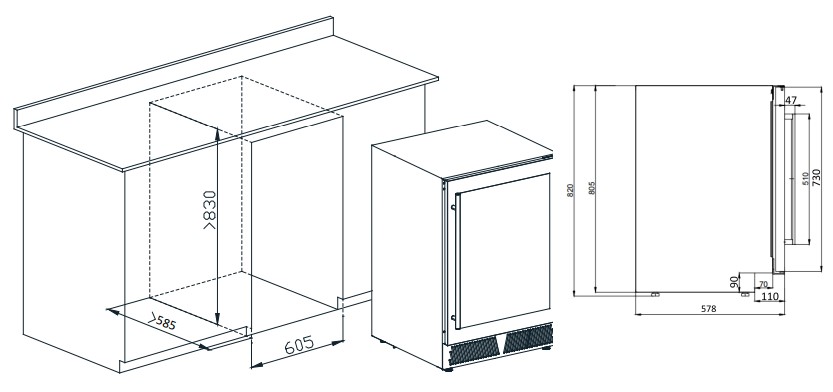 >830
>585
605
820
805
47
510
730
90
70
110
578