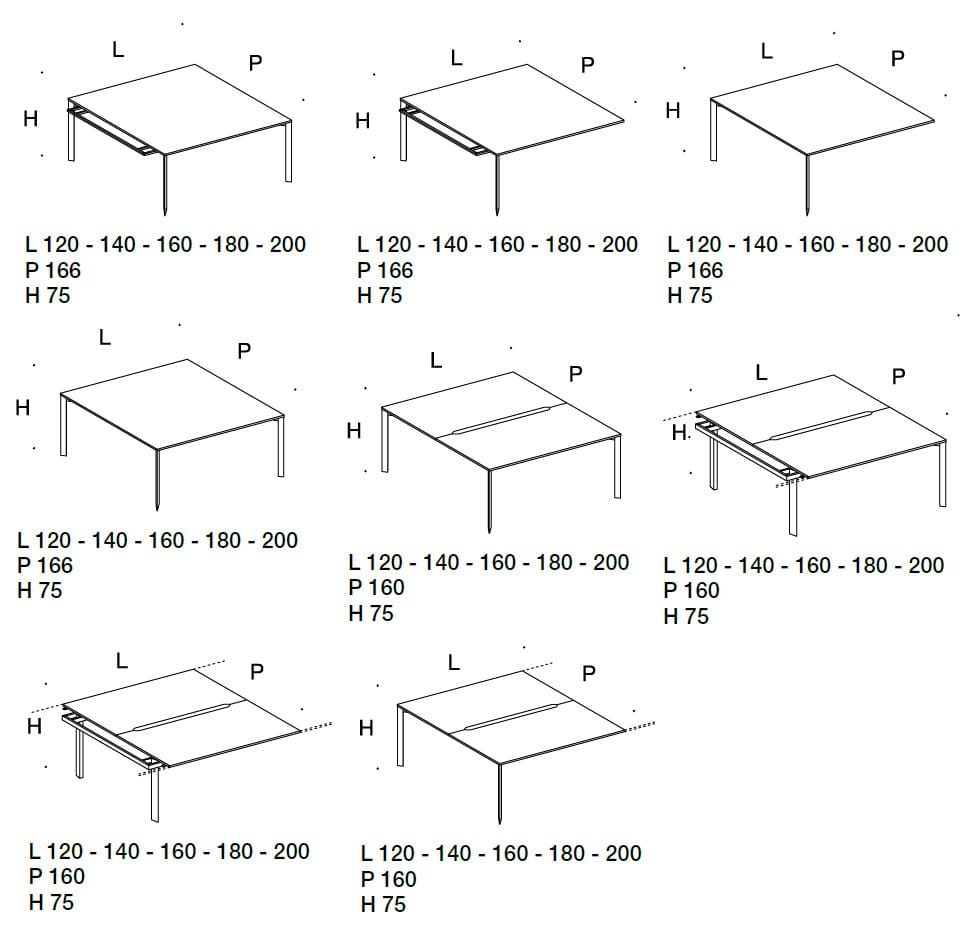 L
P
H
L 120 - 140 - 160 - 180 - 200
P 166
H 75

L
P
H
L 120 - 140 - 160 - 180 - 200
P 166
H 75

L
P
H
L 120 - 140 - 160 - 180 - 200
P 166
H 75

L
P
H
L 120 - 140 - 160 - 180 - 200
P 166
H 75

L
P
H
L 120 - 140 - 160 - 180 - 200
P 160
H 75

L
P
H
L 120 - 140 - 160 - 180 - 200
P 160
H 75

L
P
H
L 120 - 140 - 160 - 180 - 200
P 160
H 75

L
P
H
L 120 - 140 - 160 - 180 - 200
P 160
H 75