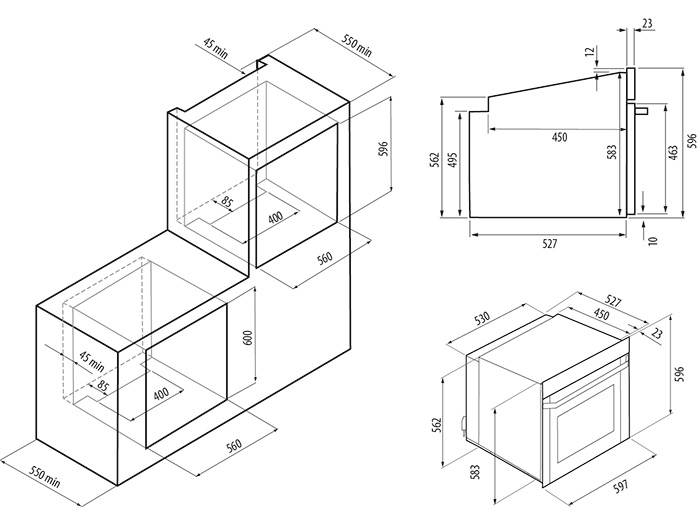 45 min
550 min
596
85
400
560
600
45 min
85
400
560
550 min
23
12
562
495
450
583
463
596
527
10
530
527
450
23
596
562
583
597