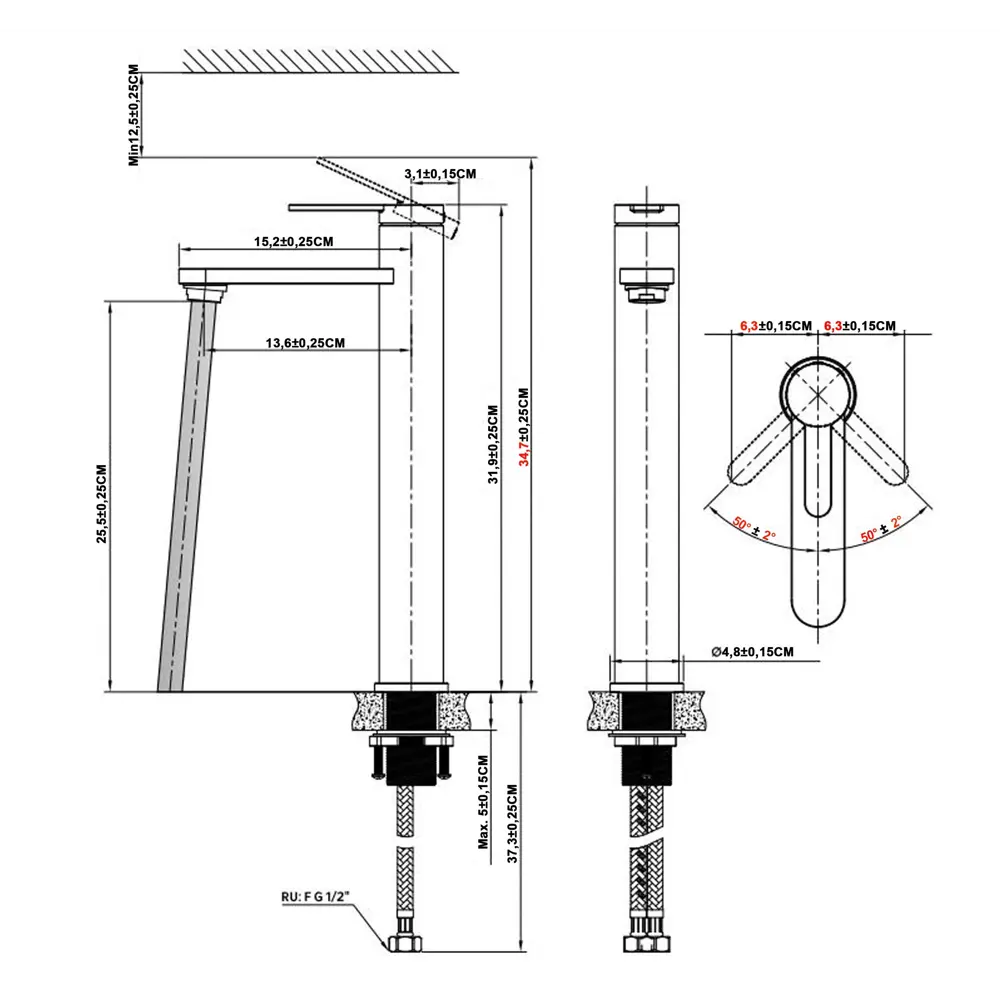 Min12,5±0,25CM

3,1±0,15CM

15,2±0,25CM

13,6±0,25CM

25,5±0,25CM

31,9±0,25CM

34,7±0,25CM

6,3±0,15CM 6,3±0,15CM

50° ± 2° 50° ± 2°

Ø4,8±0,15CM

Max. 5±0,15CM

37,3±0,25CM

RU: F G 1/2"