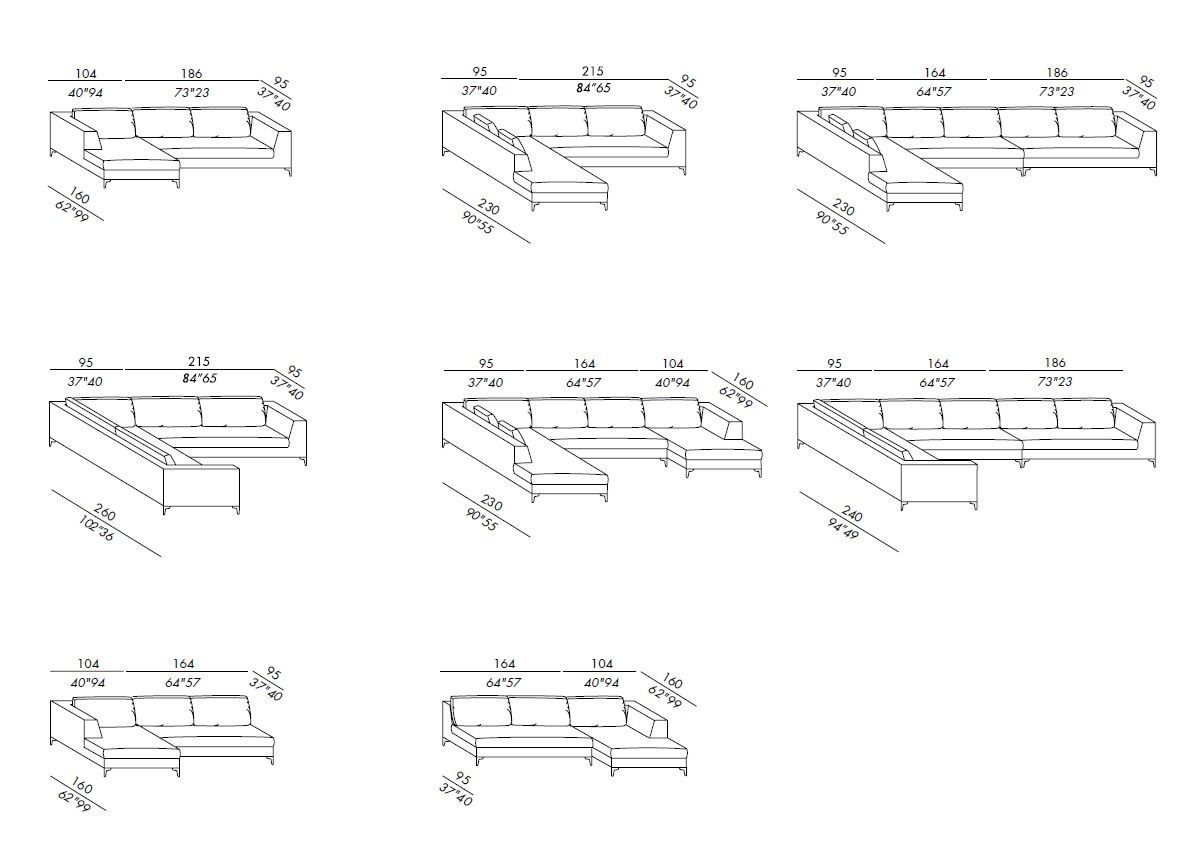 104 186 95
40"94 73"23 37"40
160
62"99

95 215 95
37"40 84"65 37"40
230
90"55

95 164 186 95
37"40 64"57 73"23 37"40
230
90"55

95 215 95
37"40 84"65 37"40
260
102"36

95 164 104 160
37"40 64"57 40"94 62"99
230
90"55

95 164 186
37"40 64"57 73"23
240
94"49

104 164 95
40"94 64"57 37"40
160
62"99

164 104 160
64"57 40"94 62"99
95
37"40