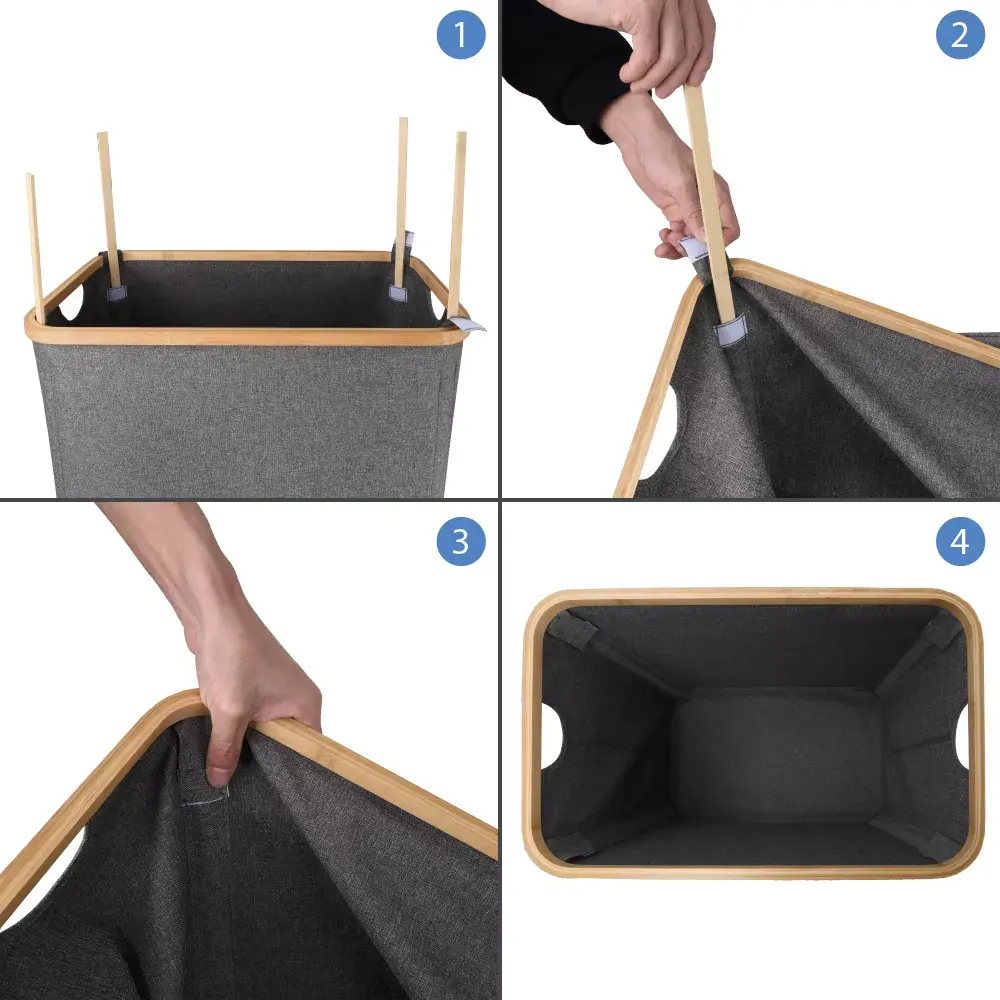 1

2

3

4