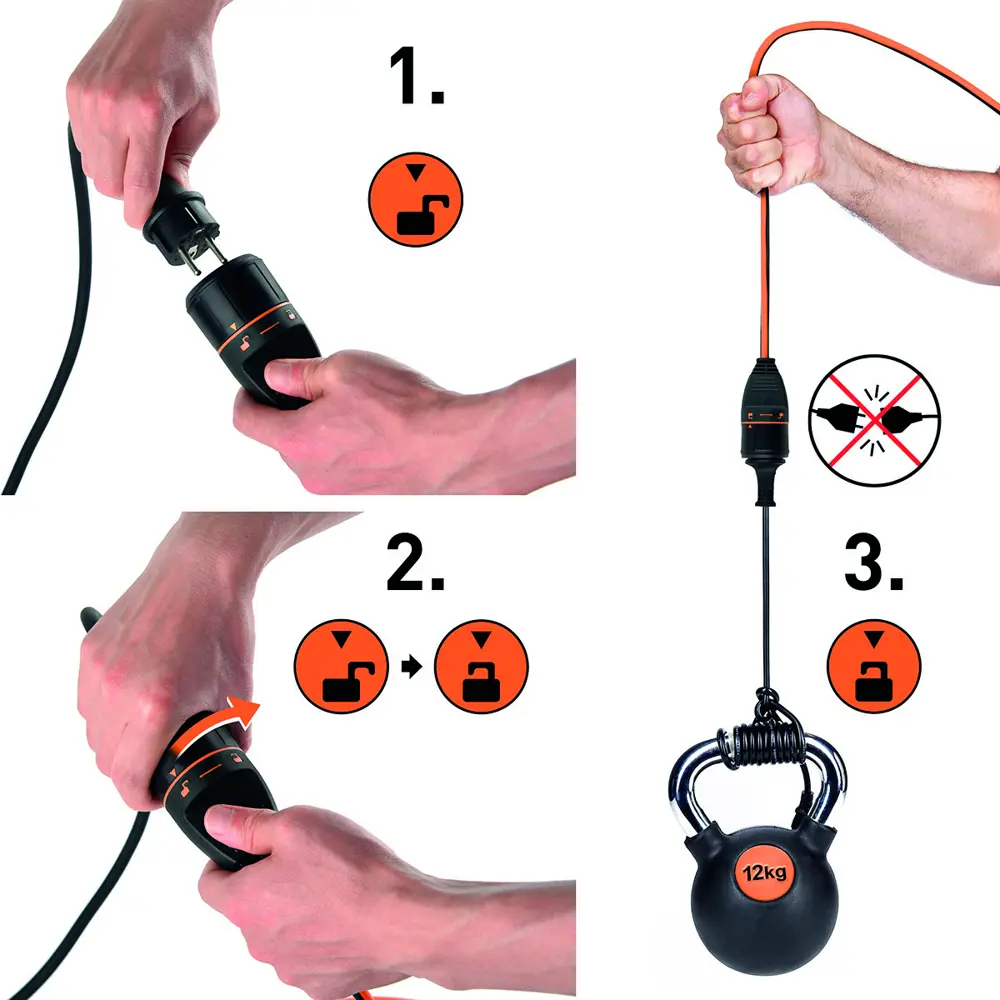 1.

2.

3.

12kg