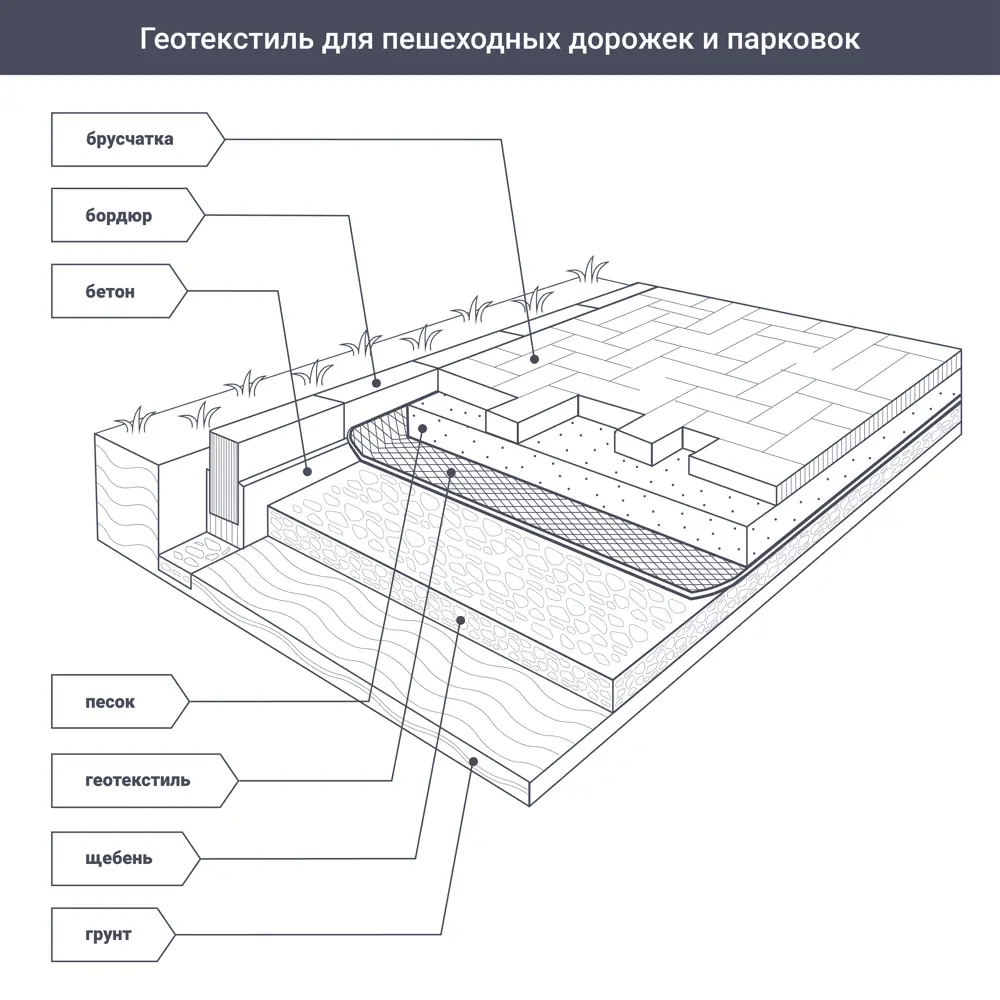 Геотекстиль для пешеходных дорожек и парковок

брусчатка

бордюр

бетон

песок

геотекстиль

щебень

грунт