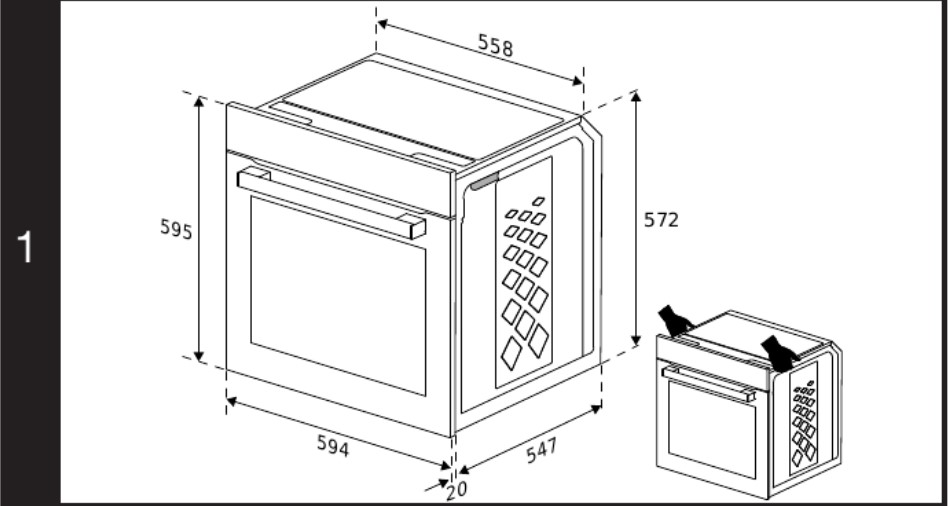 1

558

595

572

594

547

20