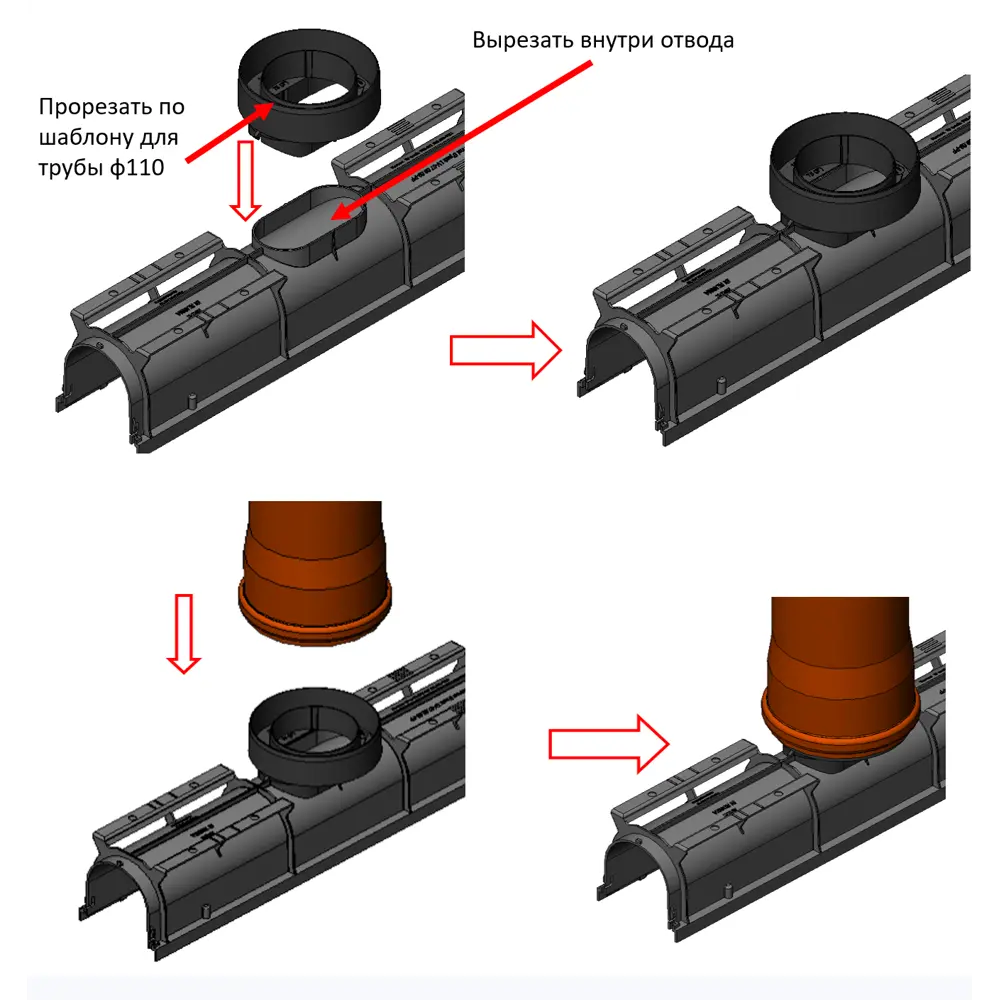 Вырезать внутри отвода

Прорезать по шаблону для трубы ф110