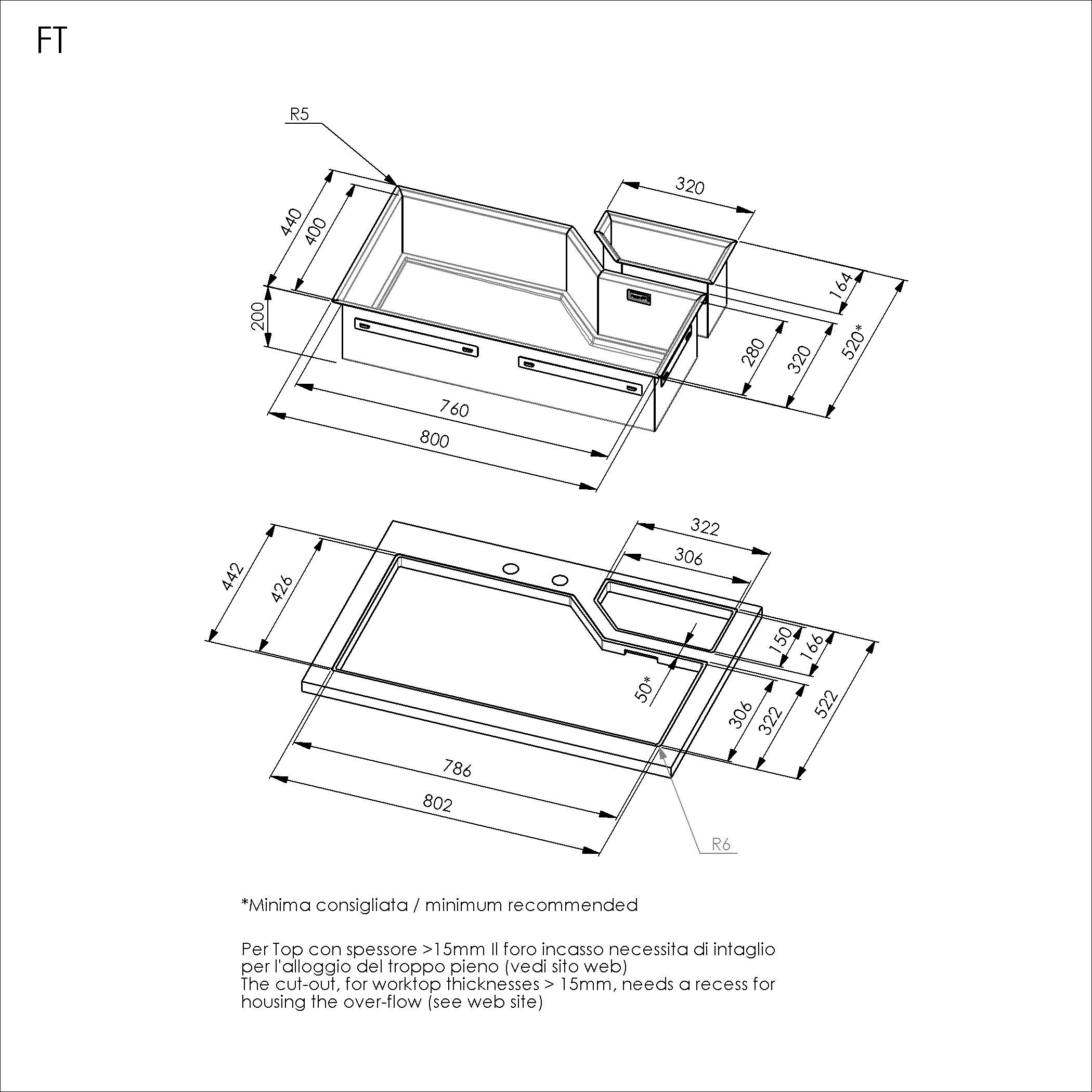 FT

R5
440
400
200
320
164
280
320
520*
760
800

442
426
322
306
150
166
50*
306
322
522
786
802
R6

*Minima consigliata / minimum recommended

Per Top con spessore >15mm Il foro incasso necessita di intaglio per l'alloggio del troppo pieno (vedi sito web)
The cut-out, for worktop thicknesses > 15mm, needs a recess for housing the over-flow (see web site)