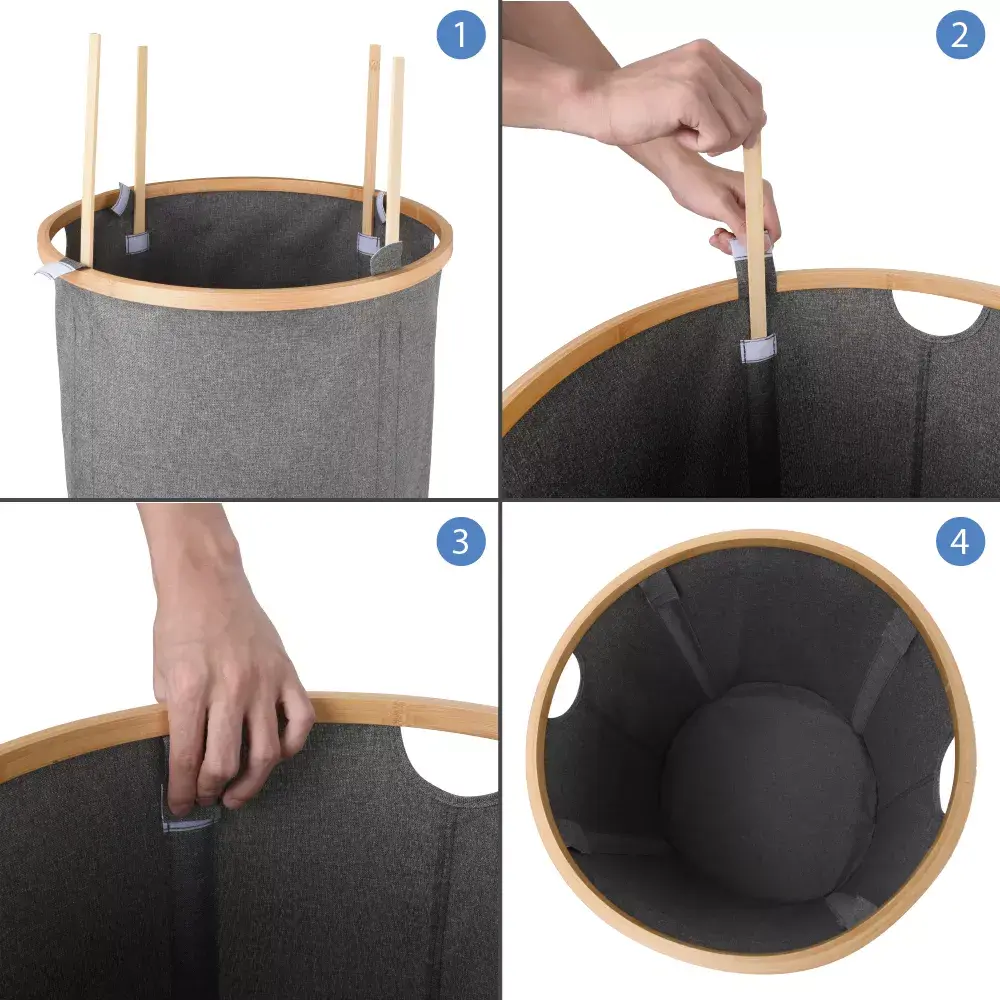 1
2
3
4