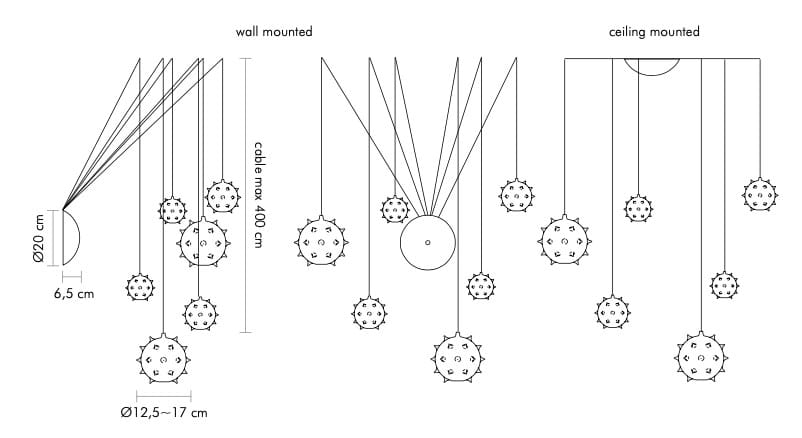 wall mounted

ceiling mounted

cable max 400 cm

Ø20 cm

6,5 cm

Ø12,5~17 cm