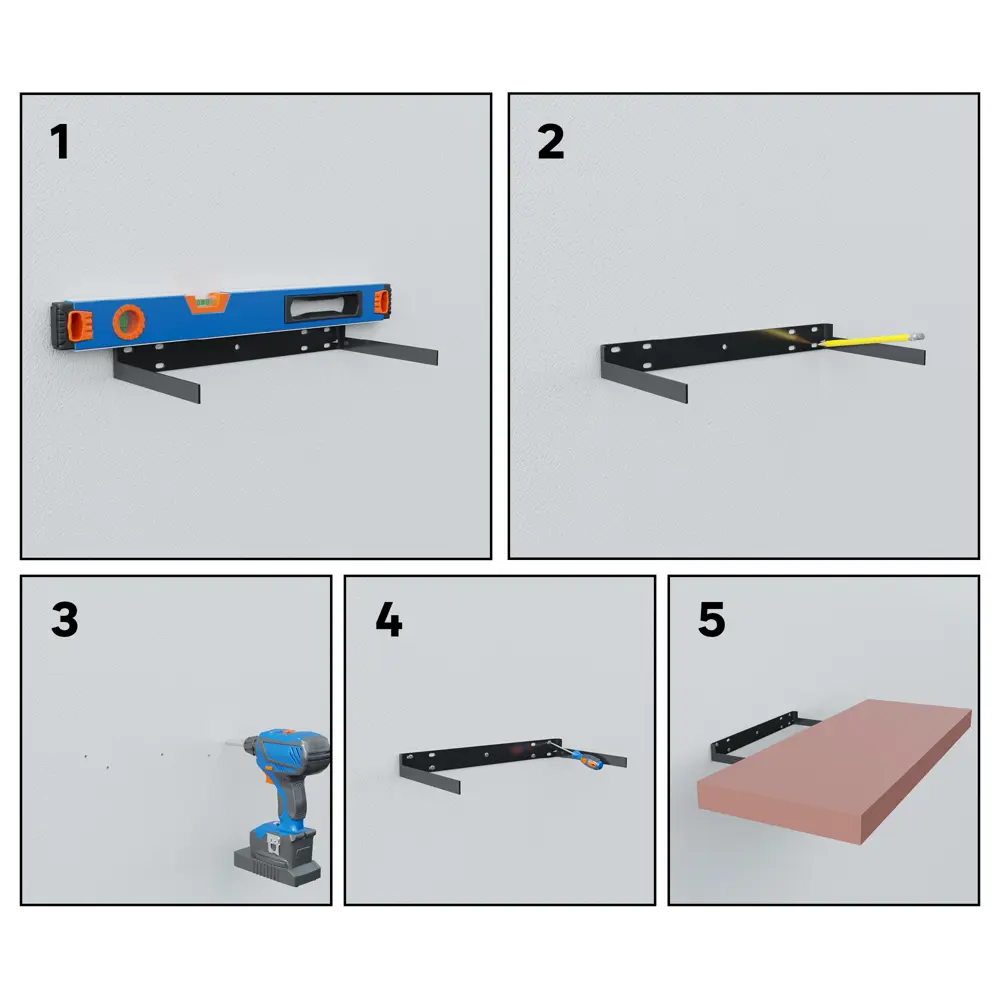 1

2

3

4

5