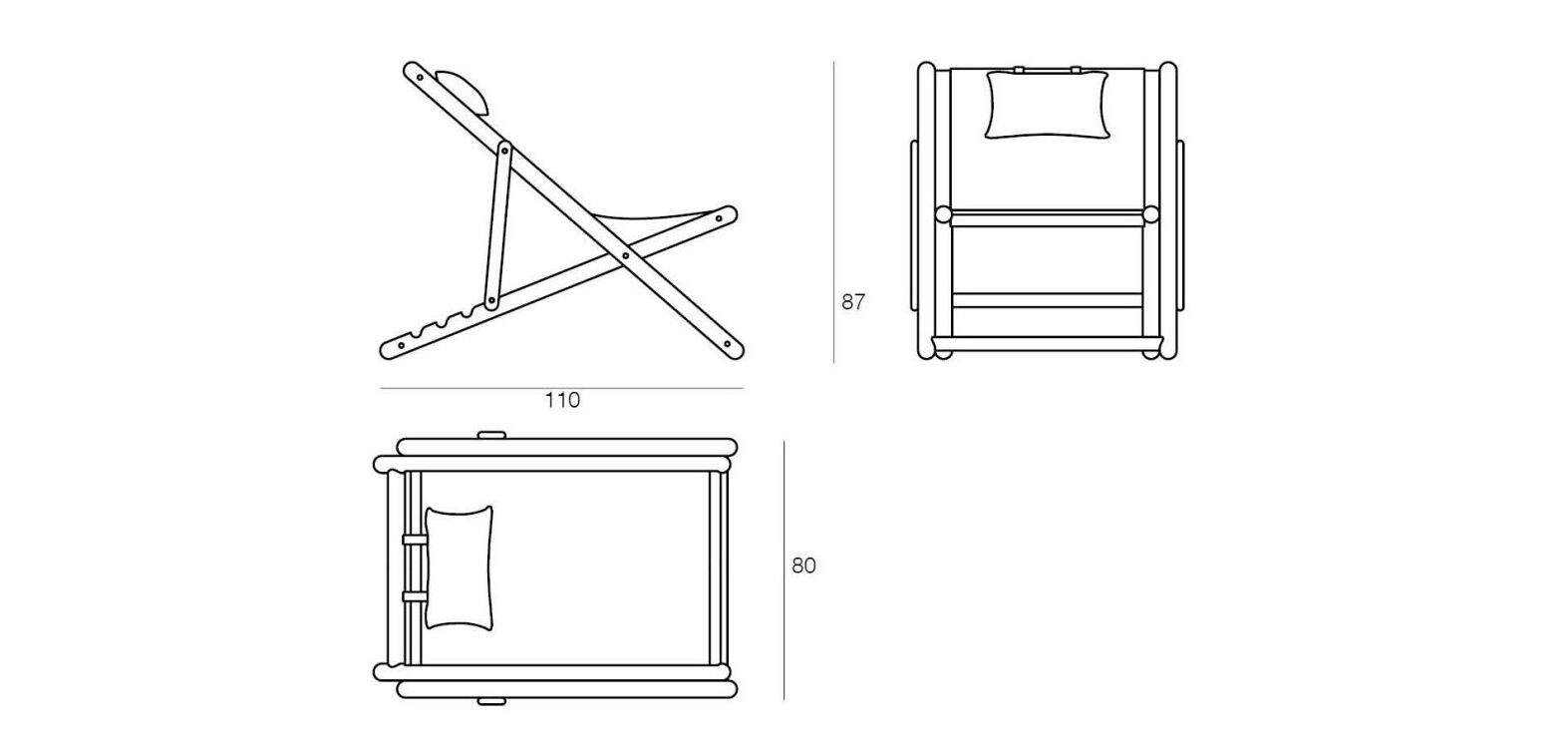 87

110

80