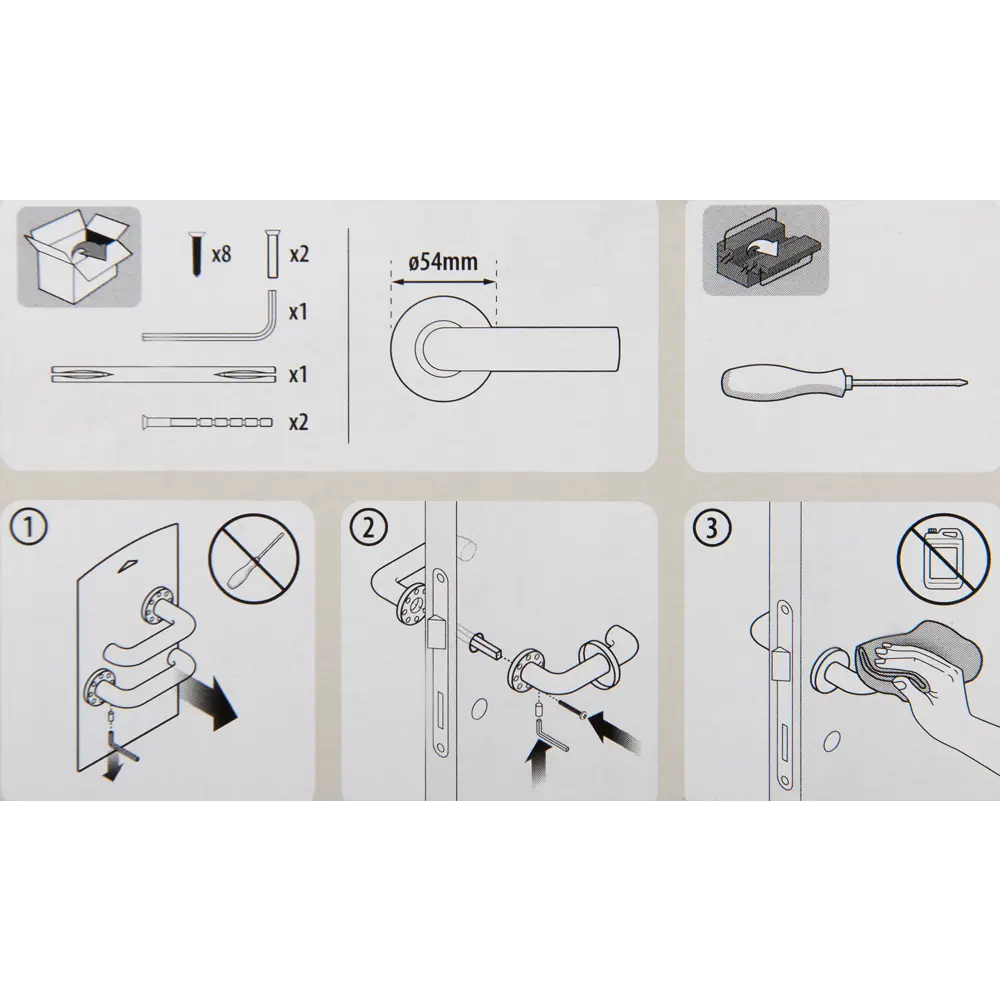 x8
x2
x1
x1
x2
ø54mm
1
2
3