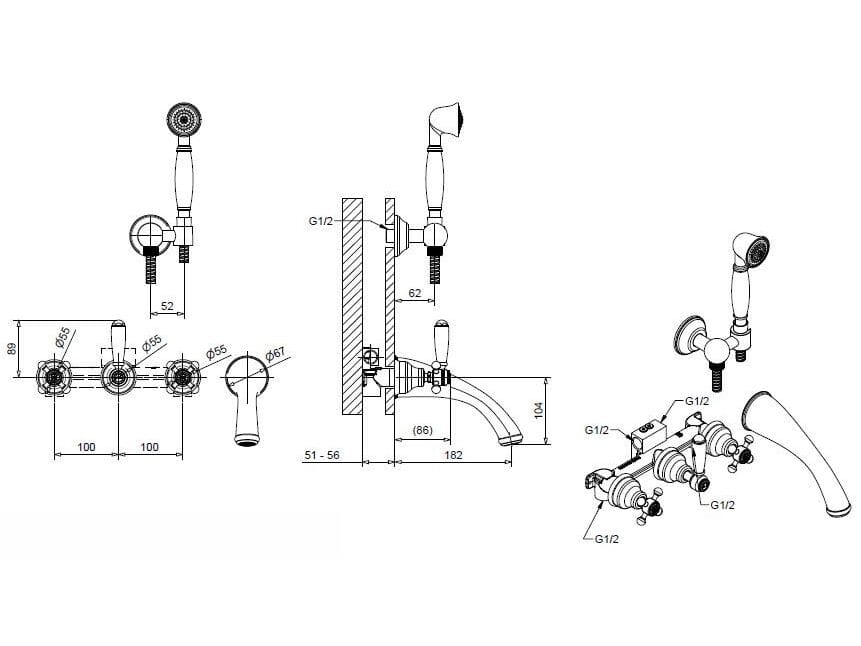 52
89
Ø55
Ø55
Ø55
Ø67
100
100
G1/2
62
104
(86)
51 - 56
182
G1/2
G1/2
G1/2
G1/2