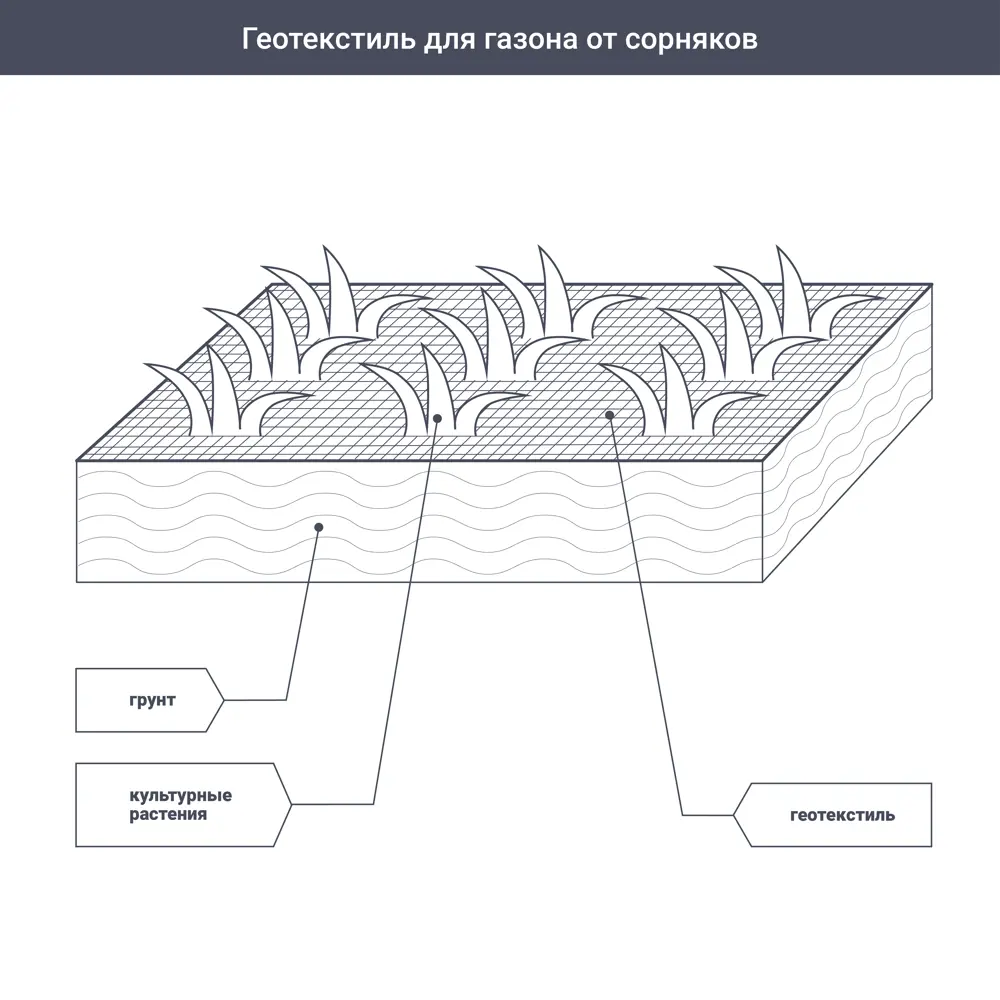 Геотекстиль для газона от сорняков

грунт

культурные растения

геотекстиль