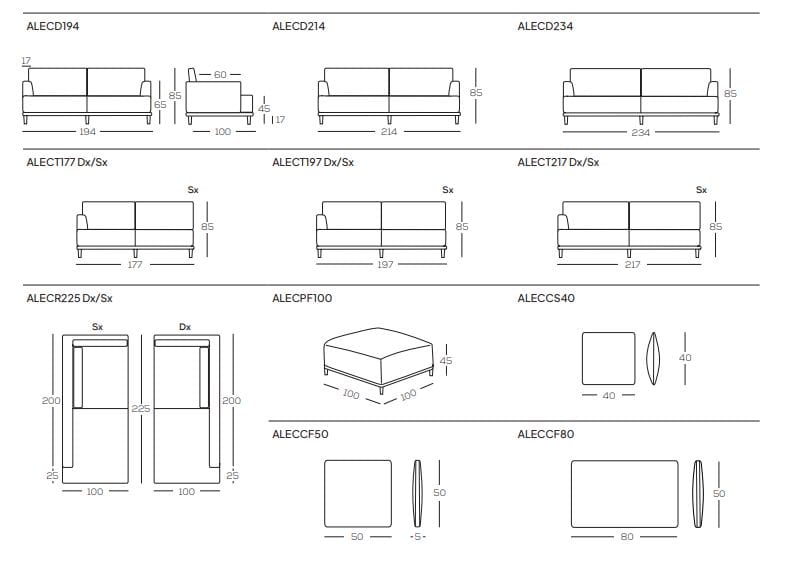 ALECD194

17

65

85

194

60

45

17

100

ALECD214

85

214

ALECD234

85

234

ALECT177 Dx/Sx

Sx

85

177

ALECT197 Dx/Sx

Sx

85

197

ALECT217 Dx/Sx

Sx

85

217

ALECR225 Dx/Sx

Sx

Dx

200

225

200

25

25

100

100

ALECPF100

45

100

100

ALECCS40

40

40

ALECCF50

50

50

5

ALECCF80

50

80