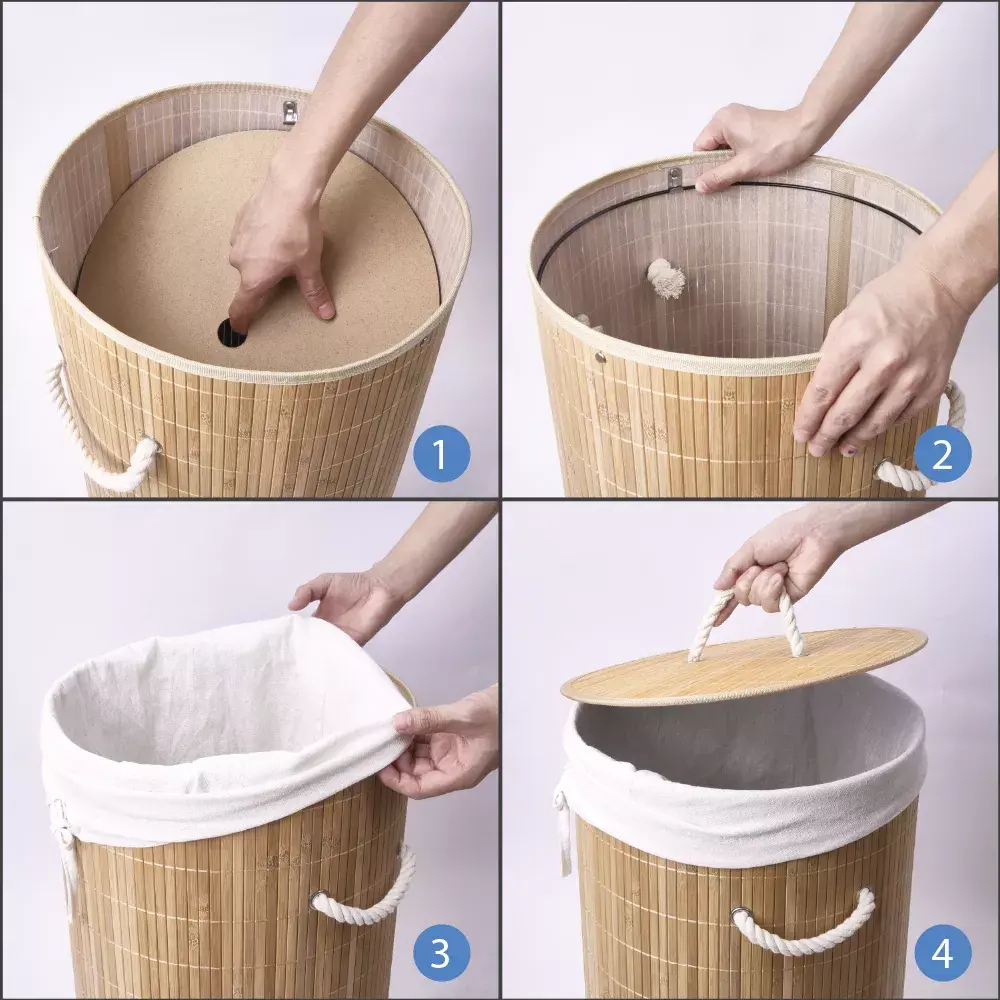 1
2
3
4