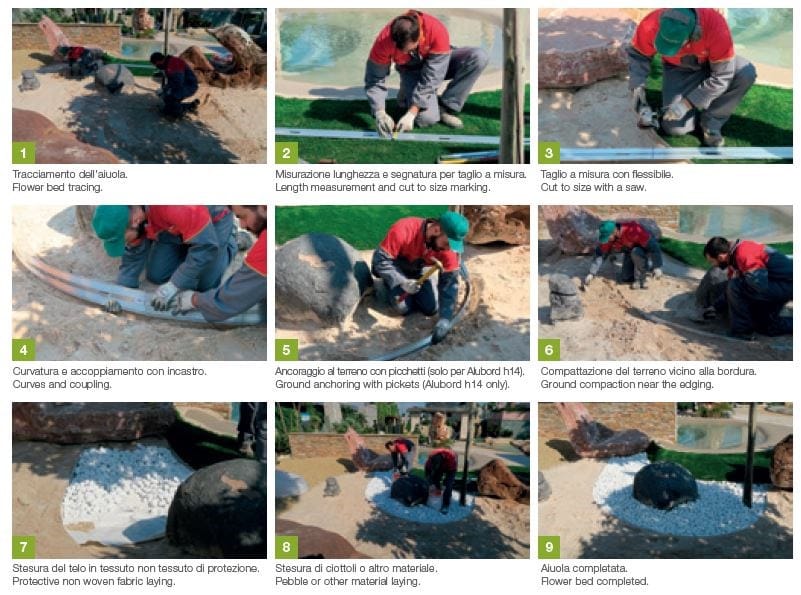 1

Tracciamento dell'aiuola.
Flower bed tracing.

2

Misurazione lunghezza e segnatura per taglio a misura.
Length measurement and cut to size marking.

3

Taglio a misura con flessibile.
Cut to size with a saw.

4

Curvatura e accoppiamento con incastro.
Curves and coupling.

5

Ancoraggio al terreno con picchetti (solo per Alubord h14).
Ground anchoring with pickets (Alubord h14 only).

6

Compattazione del terreno vicino alla bordura.
Ground compaction near the edging.

7

Stesura del telo in tessuto non tessuto di protezione.
Protective non woven fabric laying.

8

Stesura di ciottoli o altro materiale.
Pebble or other material laying.

9

Aiuola completata.
Flower bed completed.