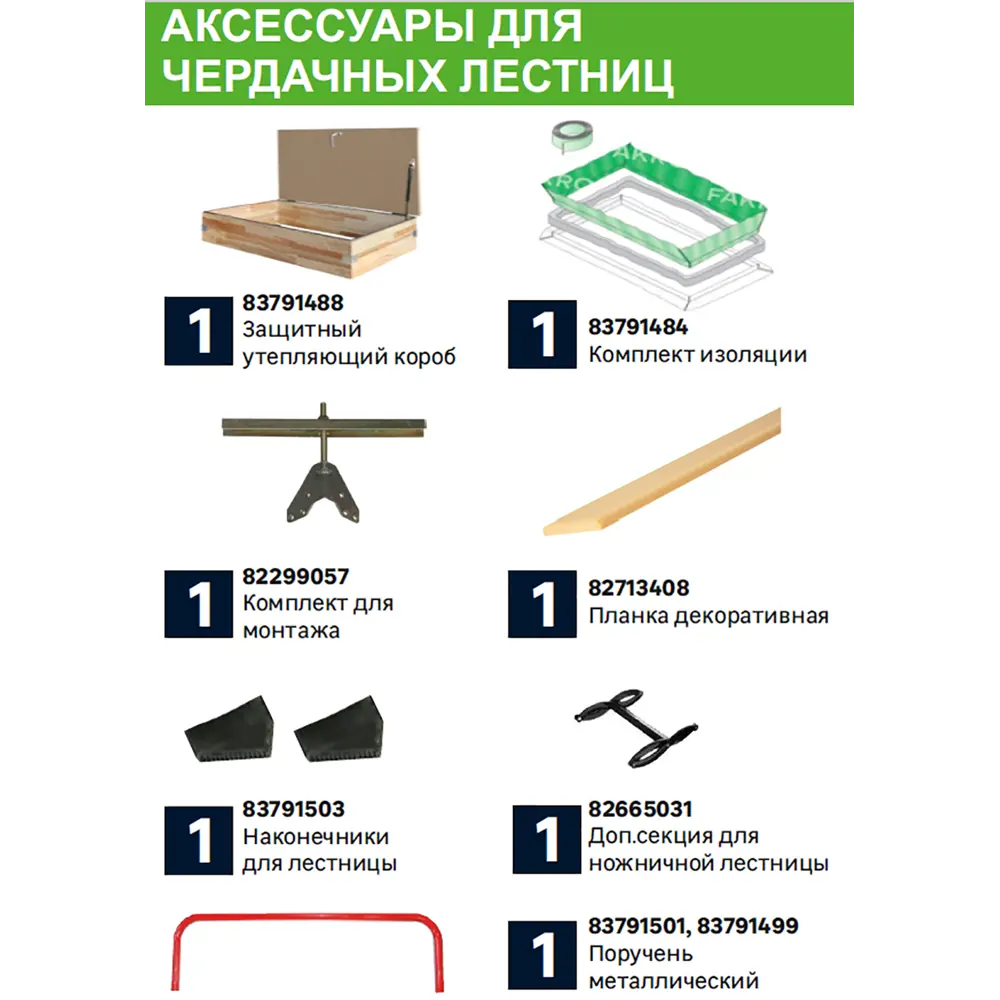 АКСЕССУАРЫ ДЛЯ ЧЕРДАЧНЫХ ЛЕСТНИЦ

FAKRO

1
83791488
Защитный утепляющий короб

1
83791484
Комплект изоляции

1
82299057
Комплект для монтажа

1
82713408
Планка декоративная

1
83791503
Наконечники для лестницы

1
82665031
Доп.секция для ножничной лестницы

1
83791501, 83791499
Поручень металлический