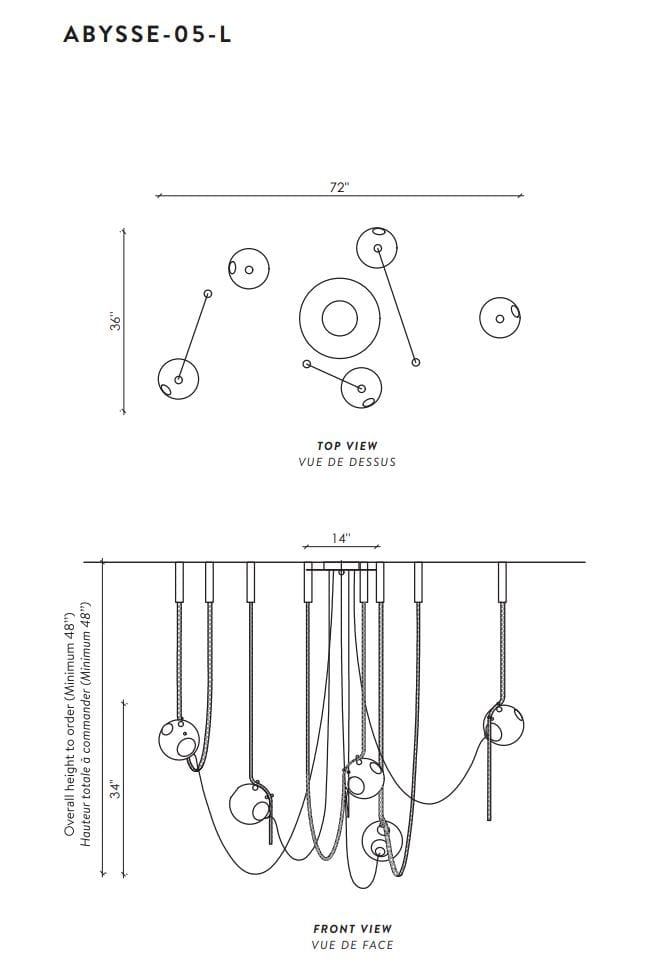 ABYSSE-05-L

72"

36"

TOP VIEW
VUE DE DESSUS

14"

Overall height to order (Minimum 48")
Hauteur totale à commander (Minimum 48")

34"

FRONT VIEW
VUE DE FACE