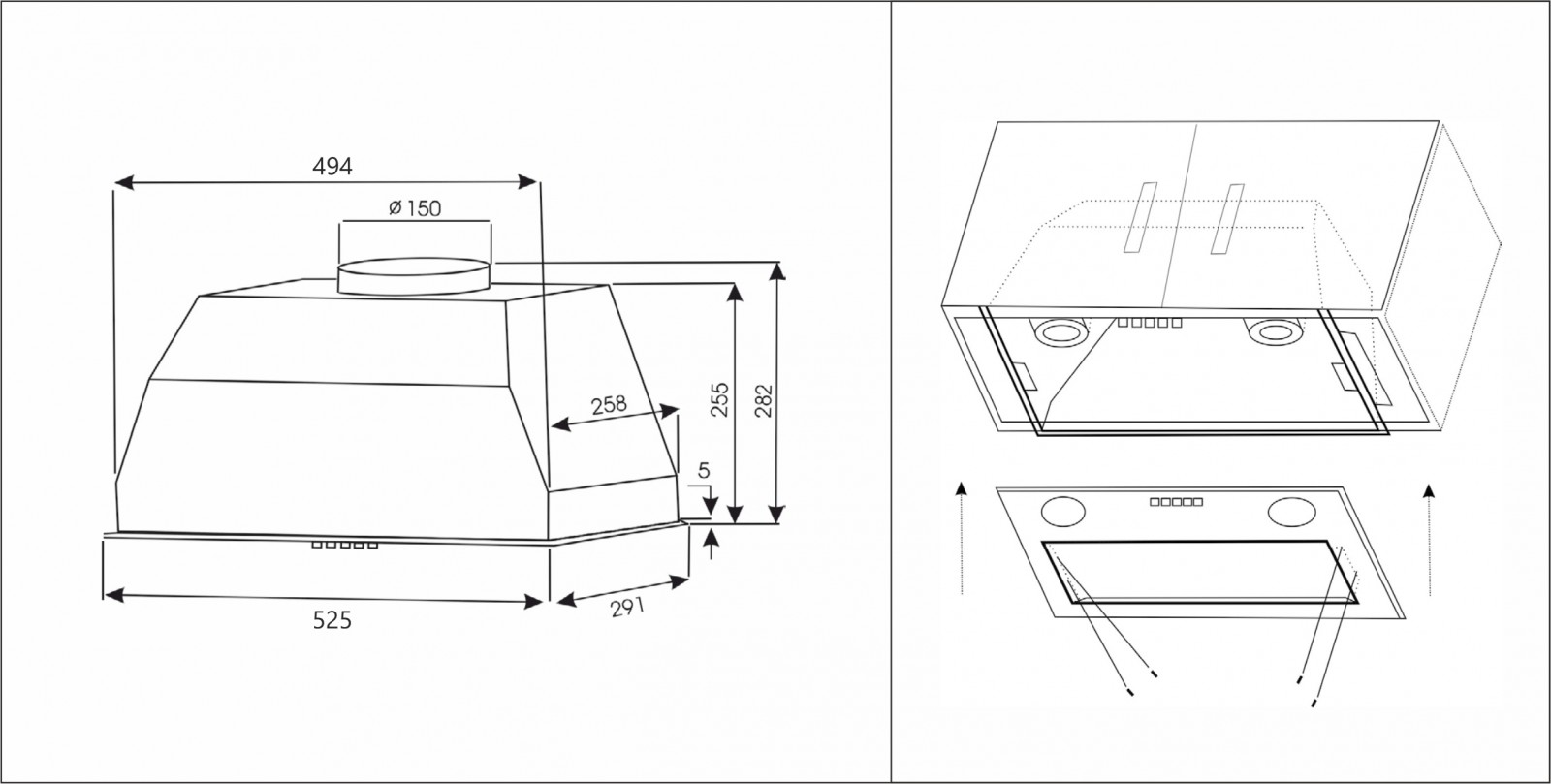 494

ø 150

258

255

282

5

525

291