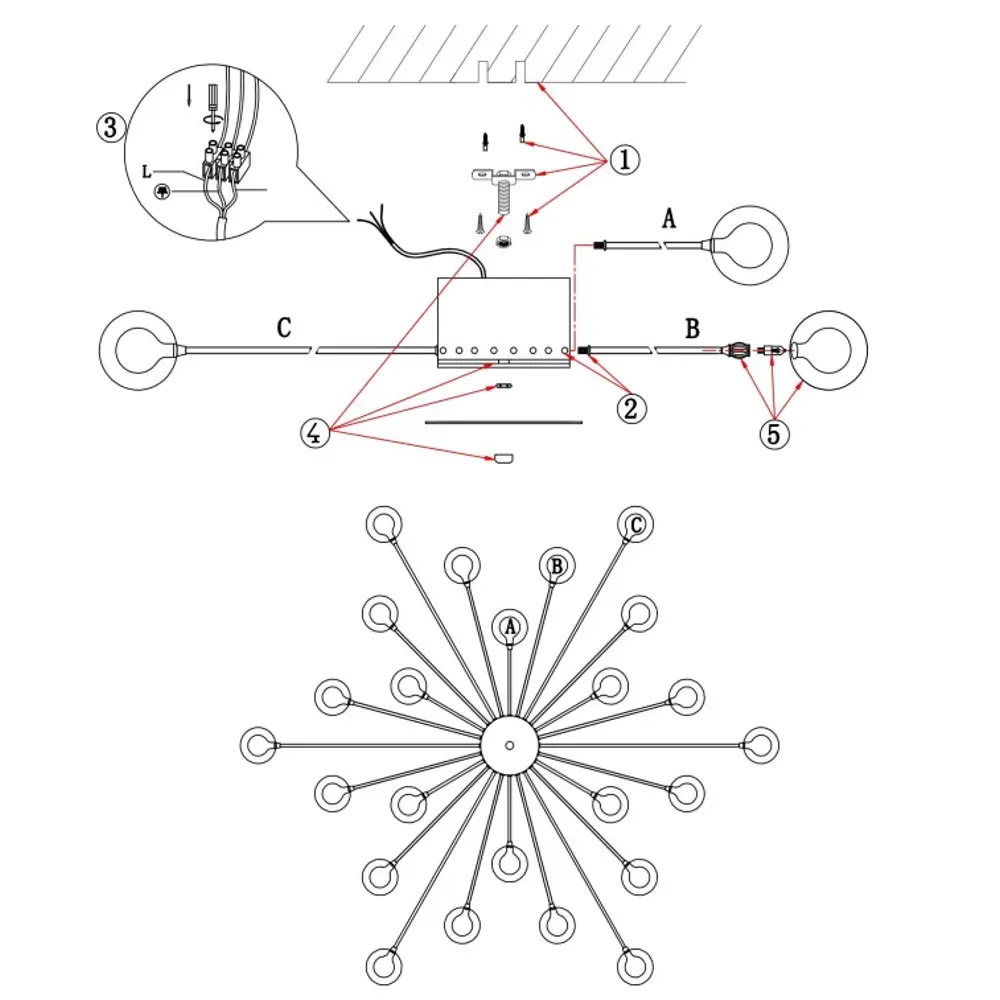 3
L
1
A
C
B
2
4
5
C
B
A