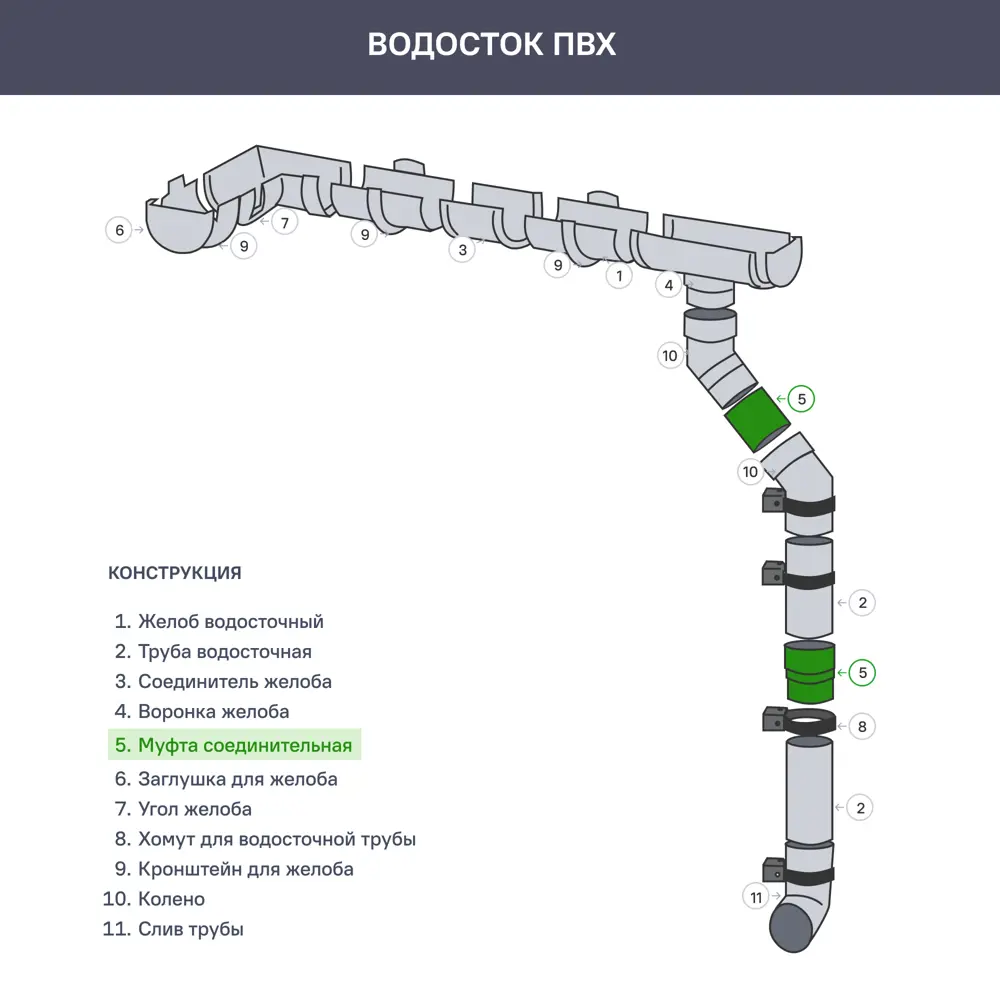 ВОДОСТОК ПВХ

6
7
9
9
3
9
1
4
10
5
10
2
5
8
2
11

КОНСТРУКЦИЯ

1. Желоб водосточный
2. Труба водосточная
3. Соединитель желоба
4. Воронка желоба
5. Муфта соединительная
6. Заглушка для желоба
7. Угол желоба
8. Хомут для водосточной трубы
9. Кронштейн для желоба
10. Колено
11. Слив трубы