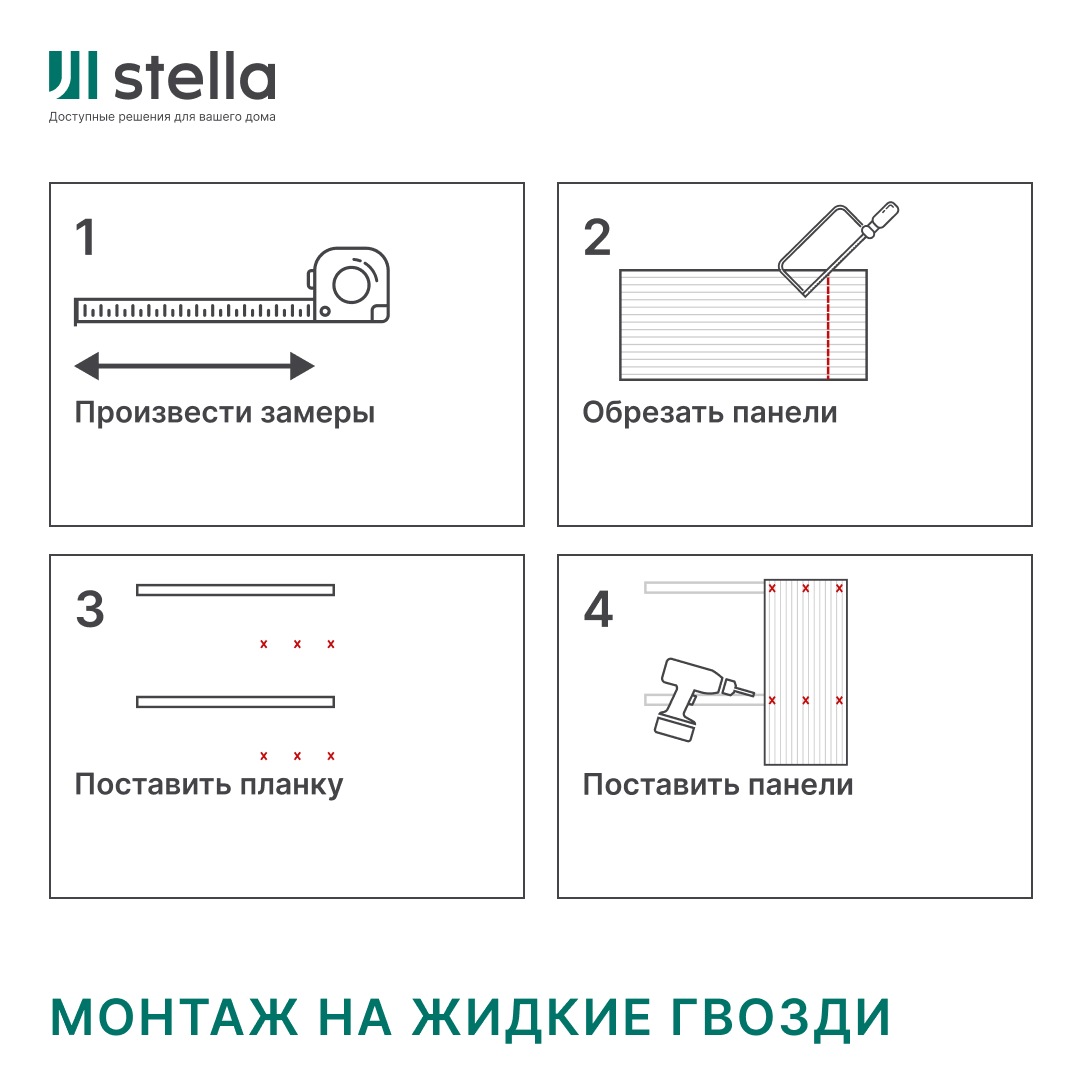 stella
Доступные решения для вашего дома

1
Произвести замеры

2
Обрезать панели

3
Поставить планку

4
Поставить панели

МОНТАЖ НА ЖИДКИЕ ГВОЗДИ