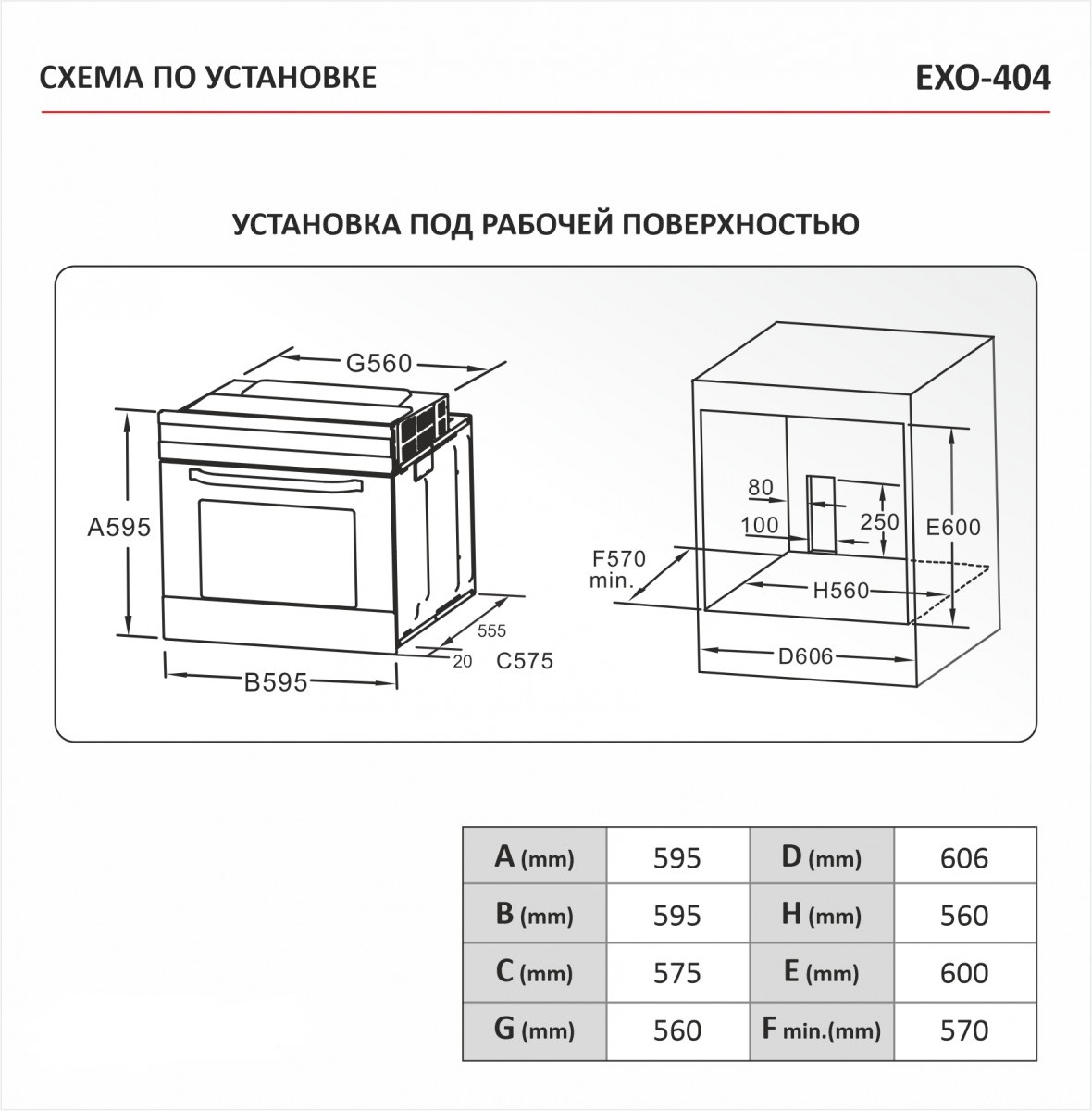 СХЕМА ПО УСТАНОВКЕ

EXO-404

УСТАНОВКА ПОД РАБОЧЕЙ ПОВЕРХНОСТЬЮ

G560

A595

555

20

C575

B595

80

100

250

E600

F570 min.

H560

D606

| A (mm) | 595 | D (mm) | 606 |
|---|---|---|---|
| B (mm) | 595 | H (mm) | 560 |
| C (mm) | 575 | E (mm) | 600 |
| G (mm) | 560 | F min.(mm) | 570 |