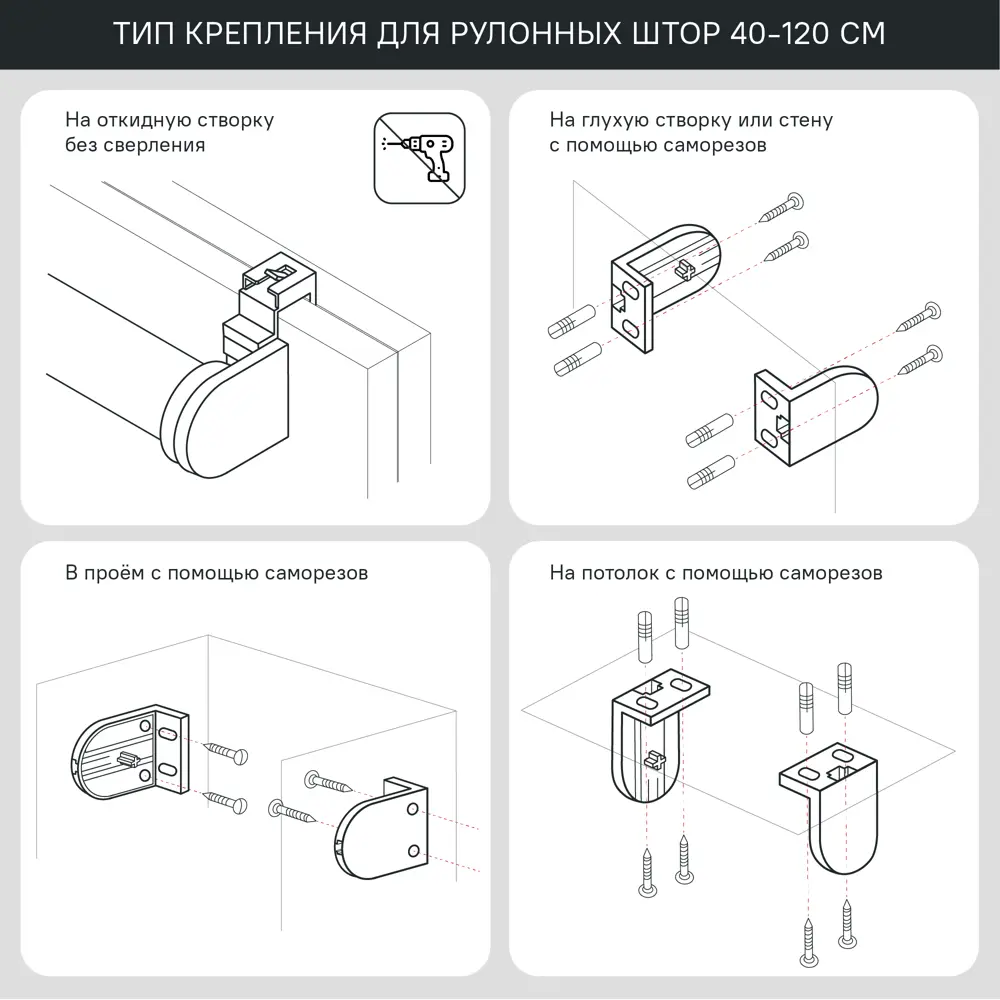 ТИП КРЕПЛЕНИЯ ДЛЯ РУЛОННЫХ ШТОР 40-120 СМ

На откидную створку без сверления

На глухую створку или стену с помощью саморезов

В проём с помощью саморезов

На потолок с помощью саморезов