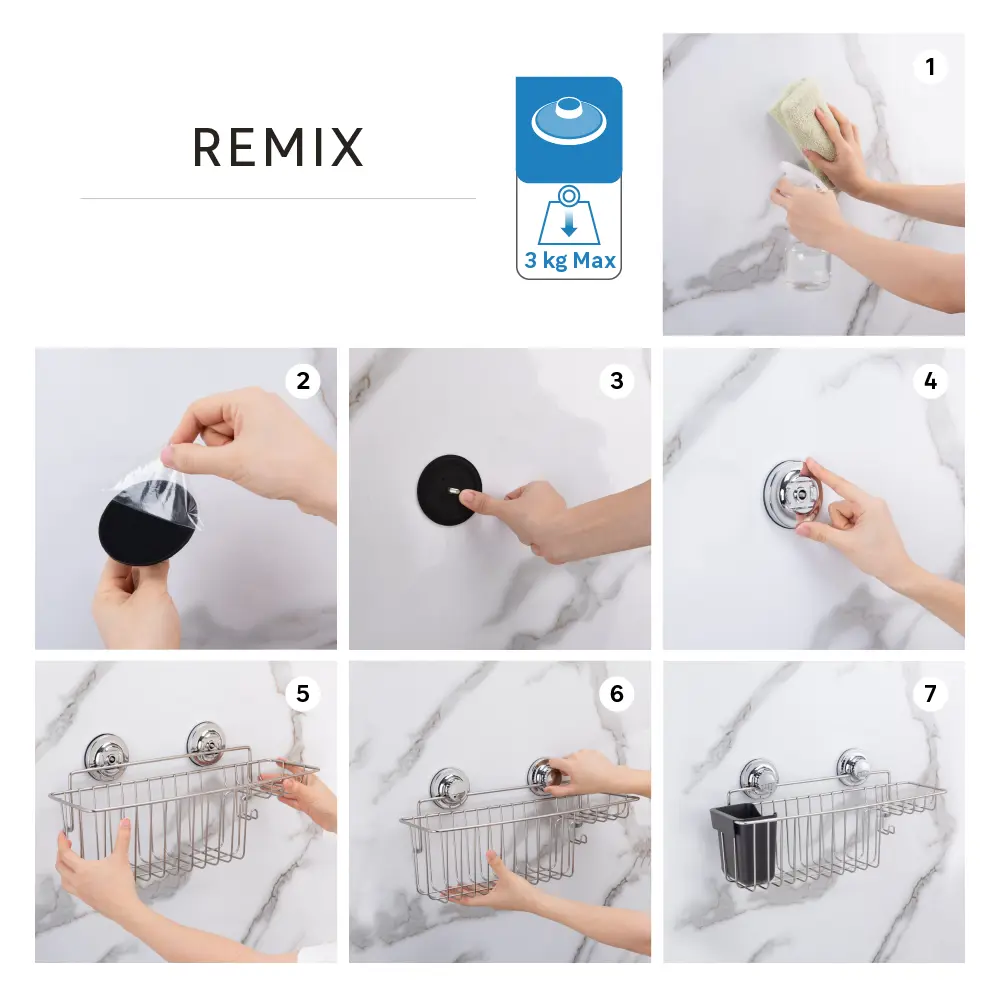 REMIX

3 kg Max

1

2

3

4

5

6

7