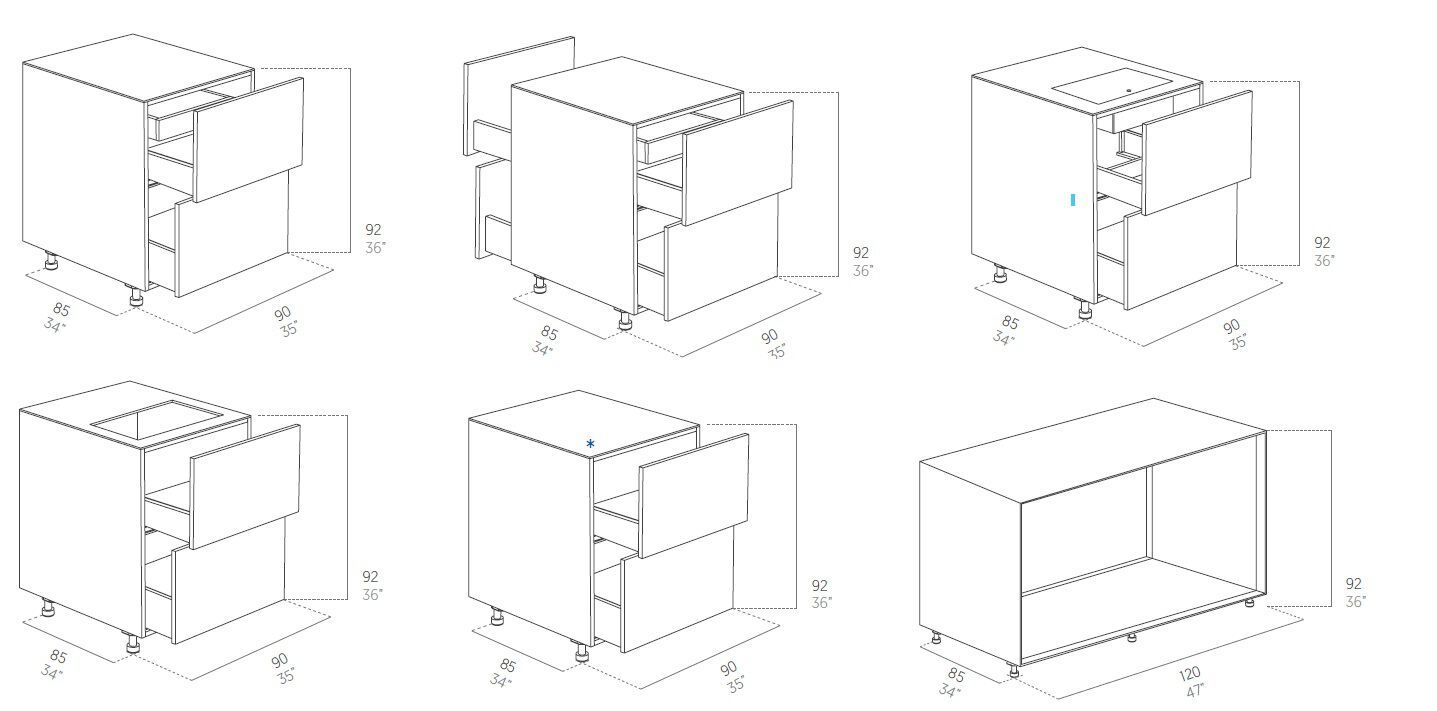 92
36"
85
34"
90
35"

92
36"
85
34"
90
35"

92
36"
85
34"
90
35"

92
36"
85
34"
90
35"

*
92
36"
85
34"
90
35"

92
36"
85
34"
120
47"