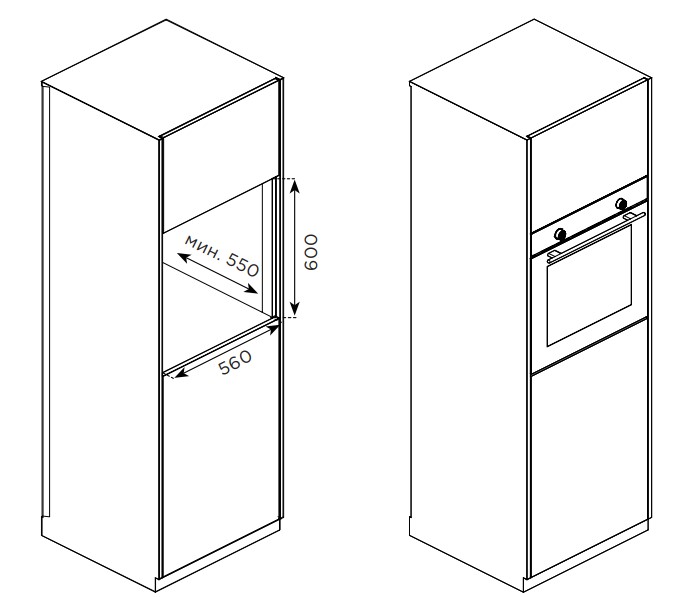 мин. 550
600
560