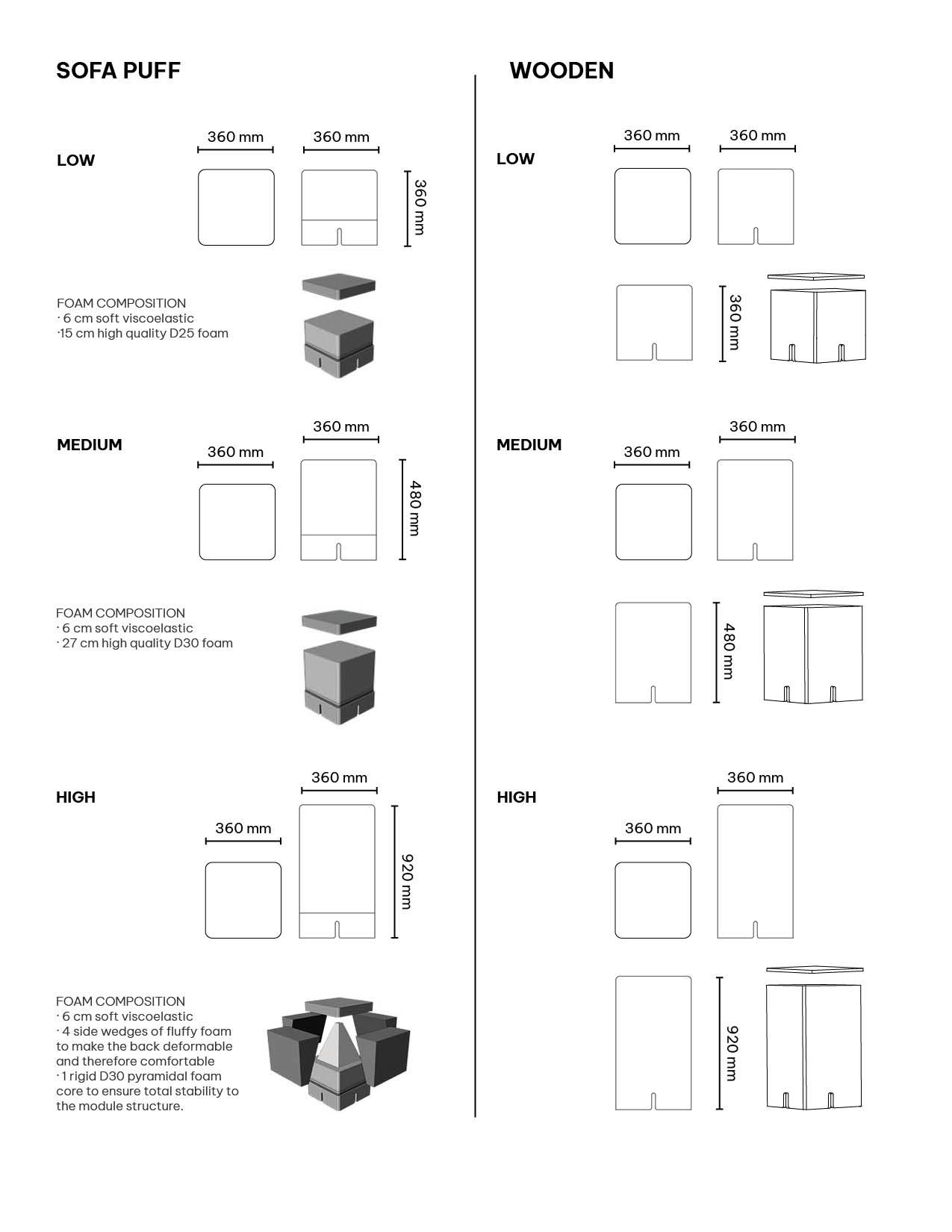 SOFA PUFF

LOW

360 mm

360 mm

360 mm

FOAM COMPOSITION
· 6 cm soft viscoelastic
·15 cm high quality D25 foam

MEDIUM

360 mm

360 mm

480 mm

FOAM COMPOSITION
· 6 cm soft viscoelastic
· 27 cm high quality D30 foam

HIGH

360 mm

360 mm

920 mm

FOAM COMPOSITION
· 6 cm soft viscoelastic
· 4 side wedges of fluffy foam to make the back deformable and therefore comfortable
· 1 rigid D30 pyramidal foam core to ensure total stability to the module structure.

WOODEN

LOW

360 mm

360 mm

360 mm

MEDIUM

360 mm

360 mm

480 mm

HIGH

360 mm

360 mm

920 mm