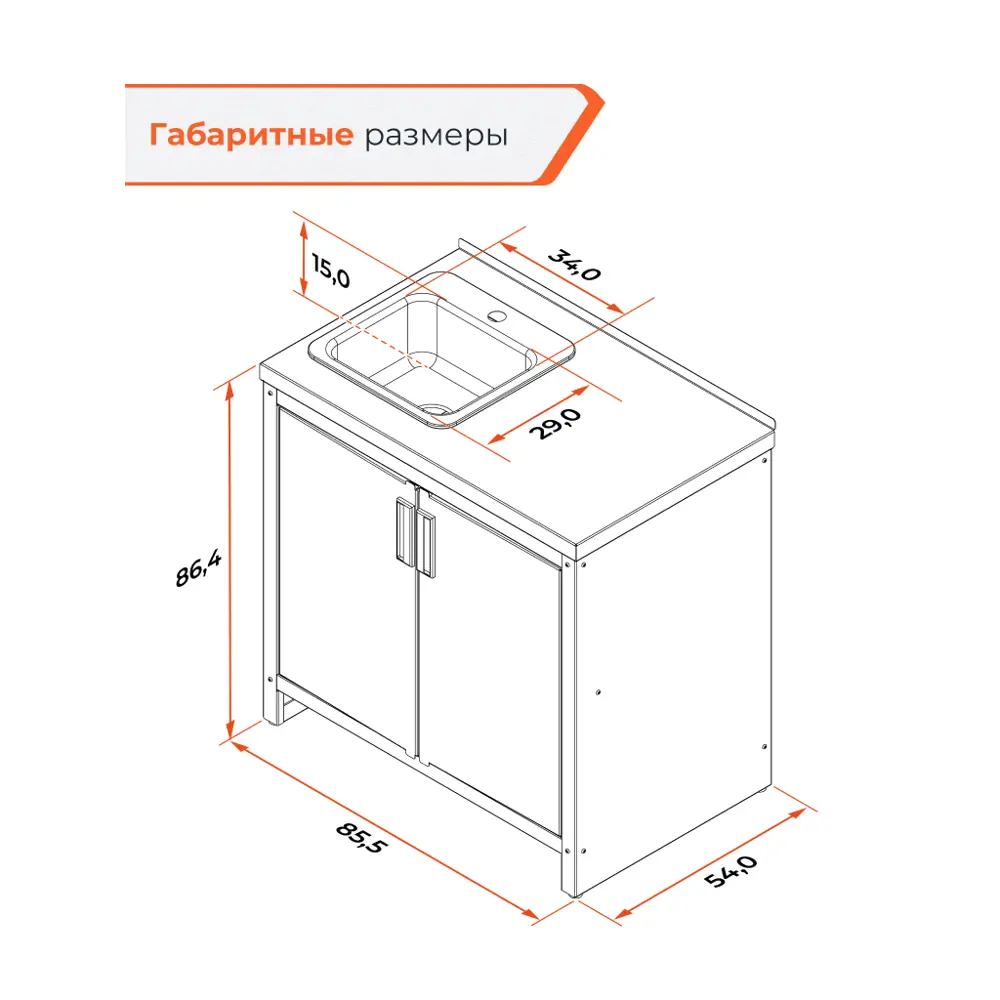 Габаритные размеры

15,0

34,0

29,0

86,4

85,5

54,0