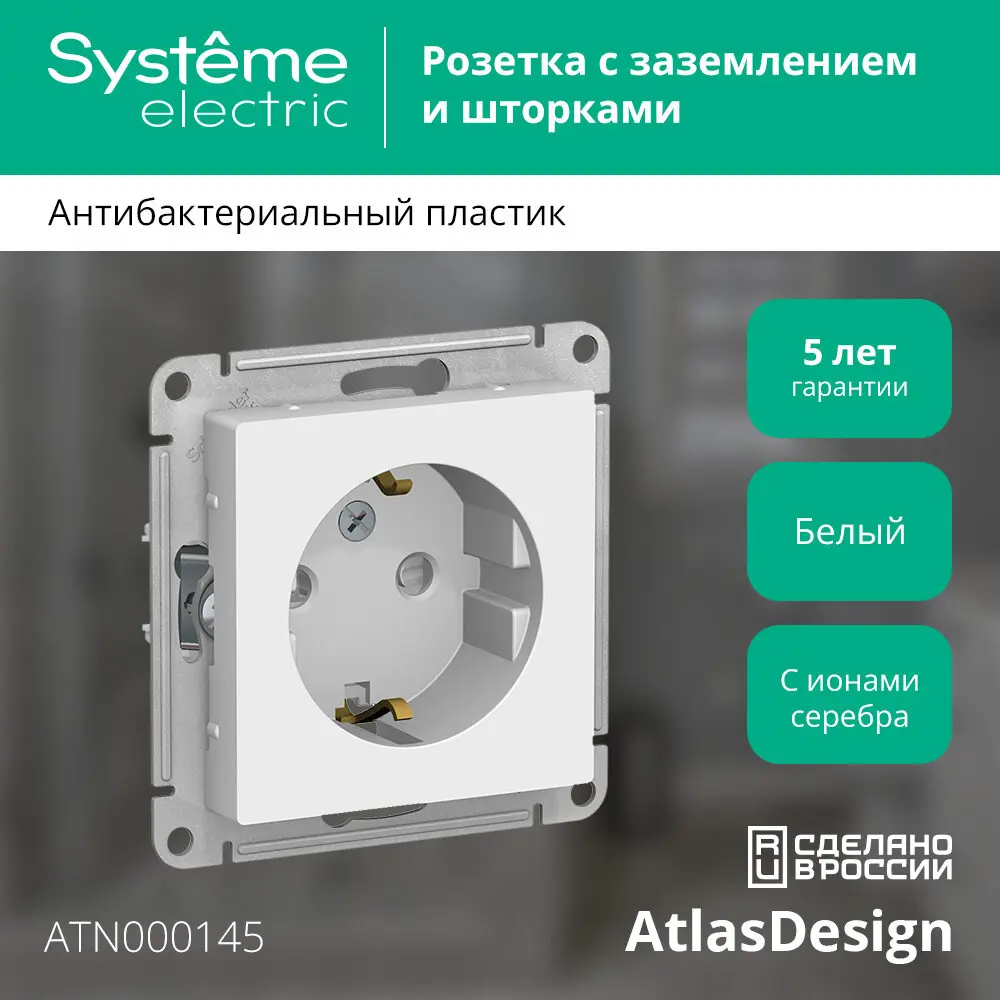 Systême electric

Розетка с заземлением и шторками

Антибактериальный пластик

5 лет гарантии

Белый

С ионами серебра

RU СДЕЛАНО В РОССИИ

ATN000145

AtlasDesign