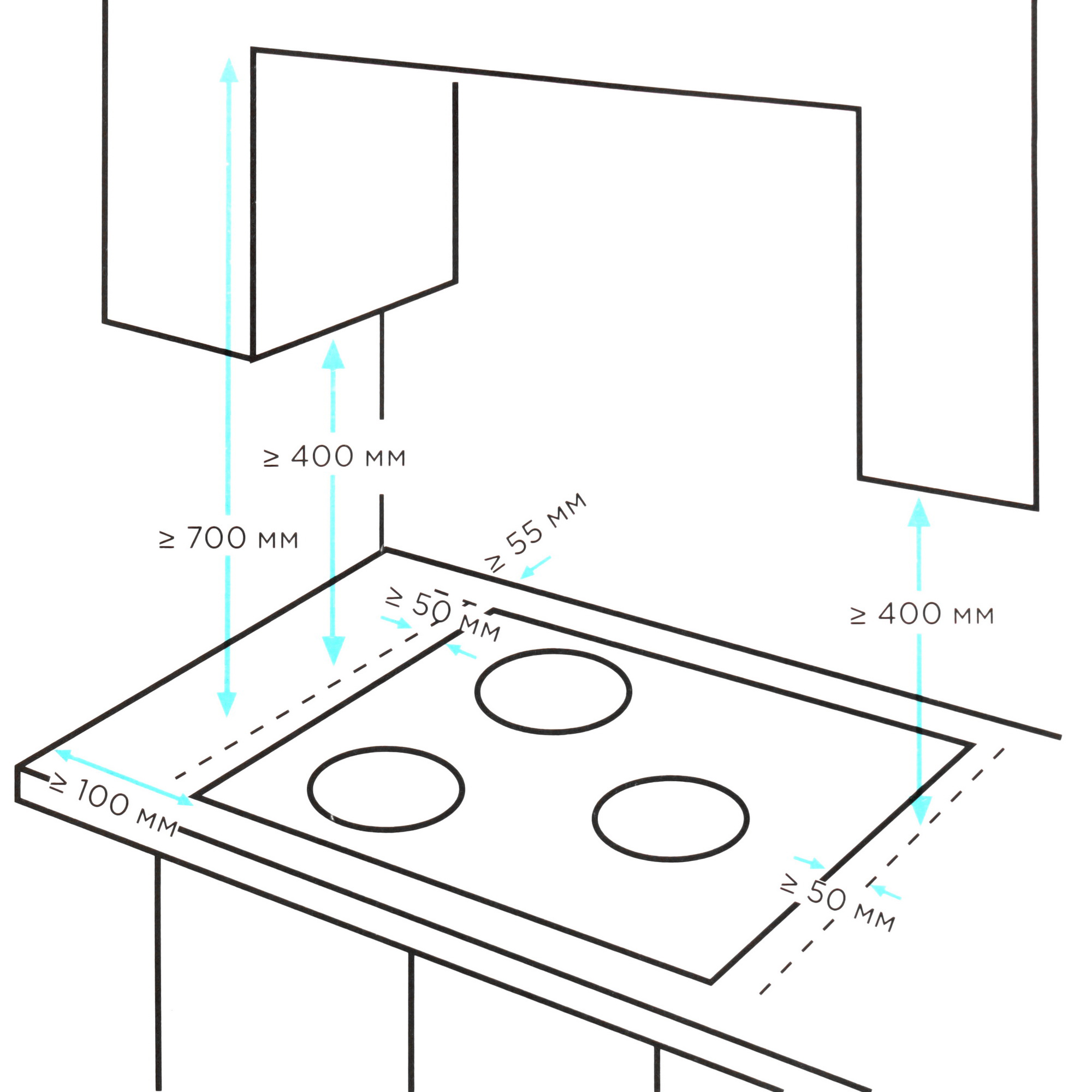 ≥ 400 мм

≥ 700 мм

≥ 55 мм

≥ 50 мм

≥ 400 мм

≥ 100 мм

≥ 50 мм